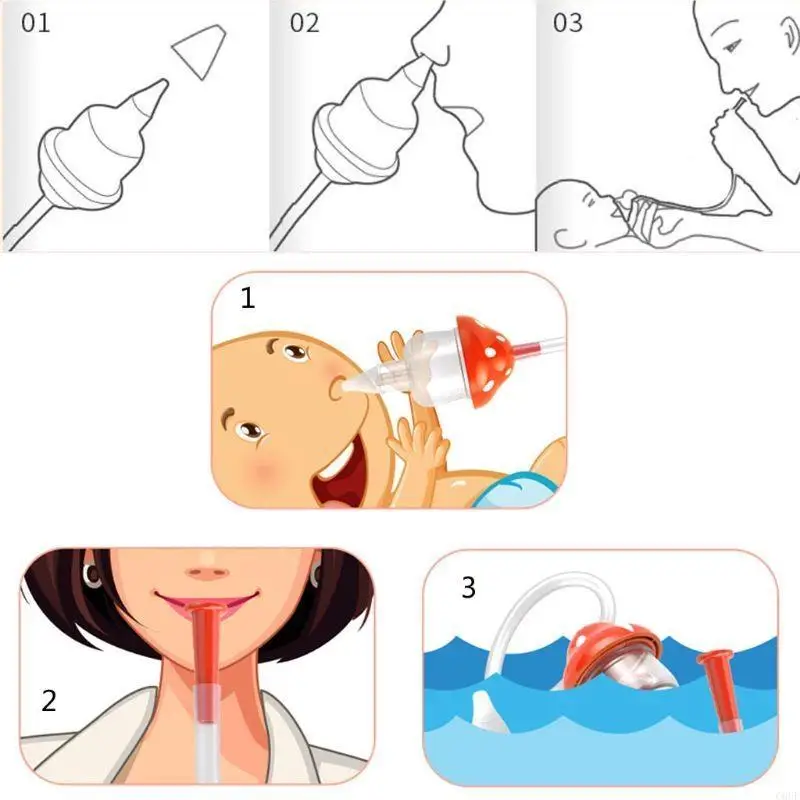 01

02

03

1

2

3