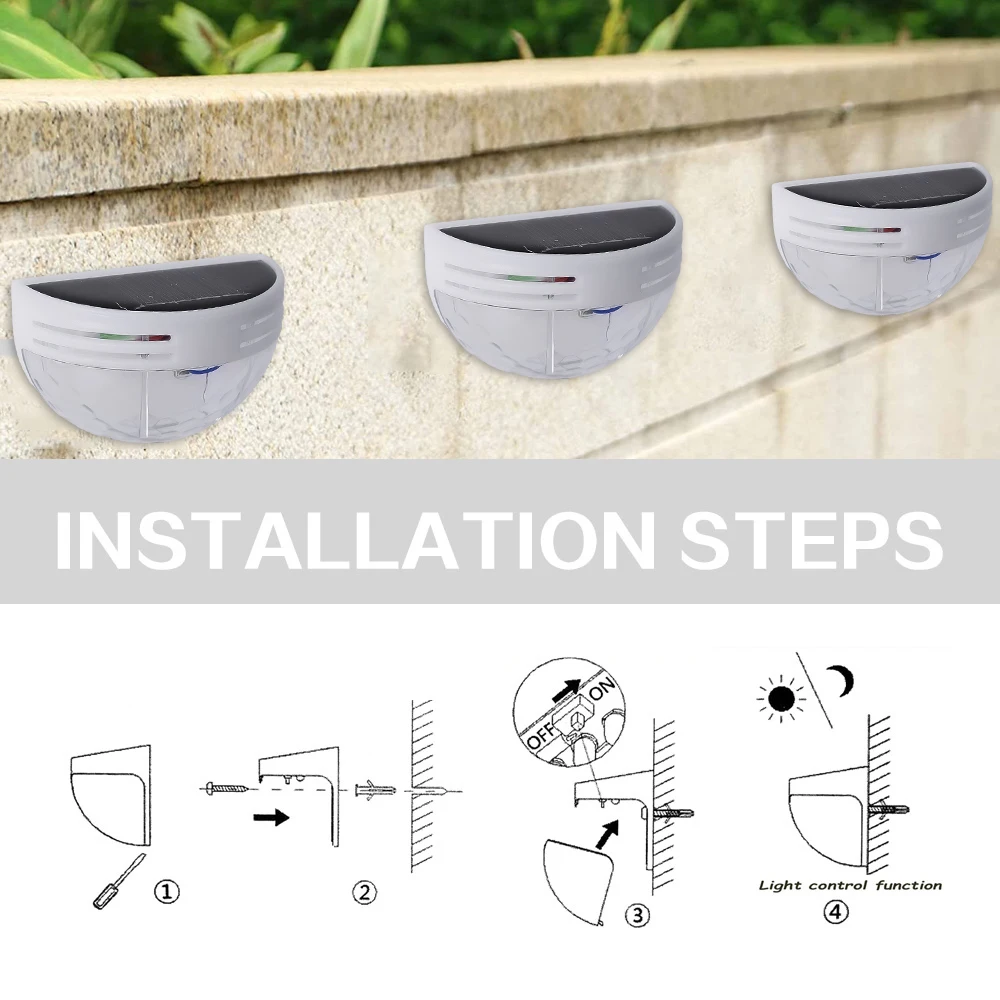 INSTALLATION STEPS

①

②

OFF ON

③

Light control function

④