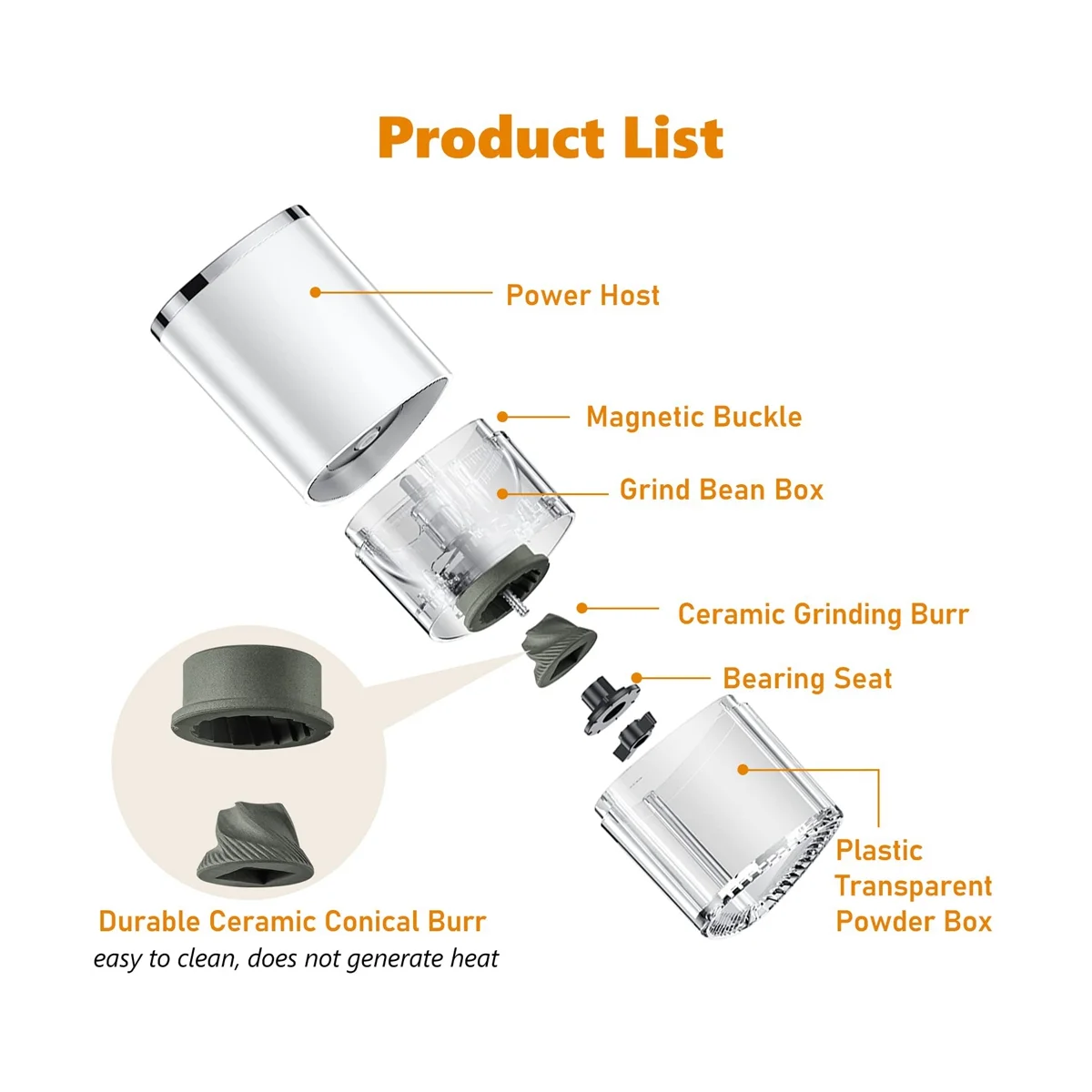 Product List

Power Host

Magnetic Buckle

Grind Bean Box

Ceramic Grinding Burr

Bearing Seat

Plastic Transparent Powder Box

Durable Ceramic Conical Burr

easy to clean, does not generate heat