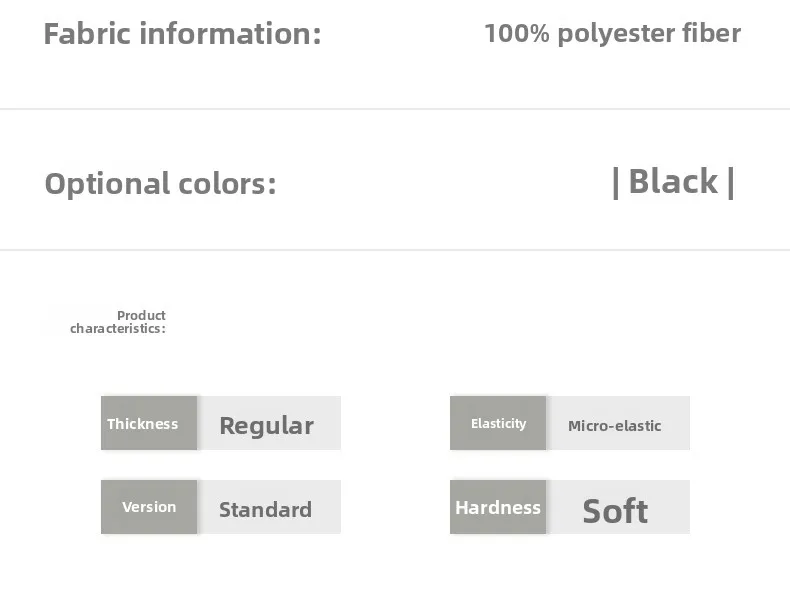 Fabric information: 100% polyester fiber

Optional colors: | Black |

Product characteristics:

Thickness Regular

Elasticity Micro-elastic

Version Standard

Hardness Soft