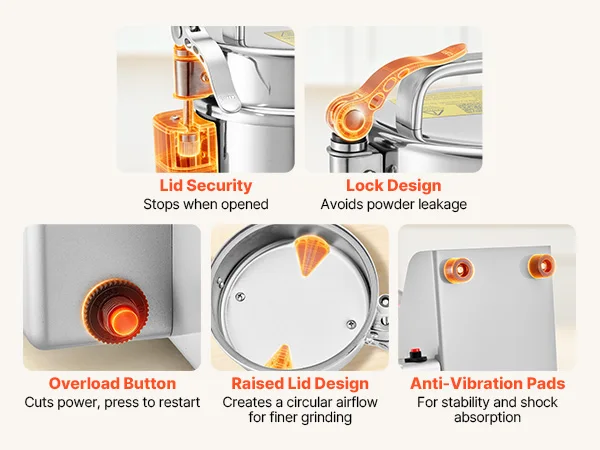 Lid Security
Stops when opened

Lock Design
Avoids powder leakage

Overload Button
Cuts power, press to restart

Raised Lid Design
Creates a circular airflow for finer grinding

Anti-Vibration Pads
For stability and shock absorption