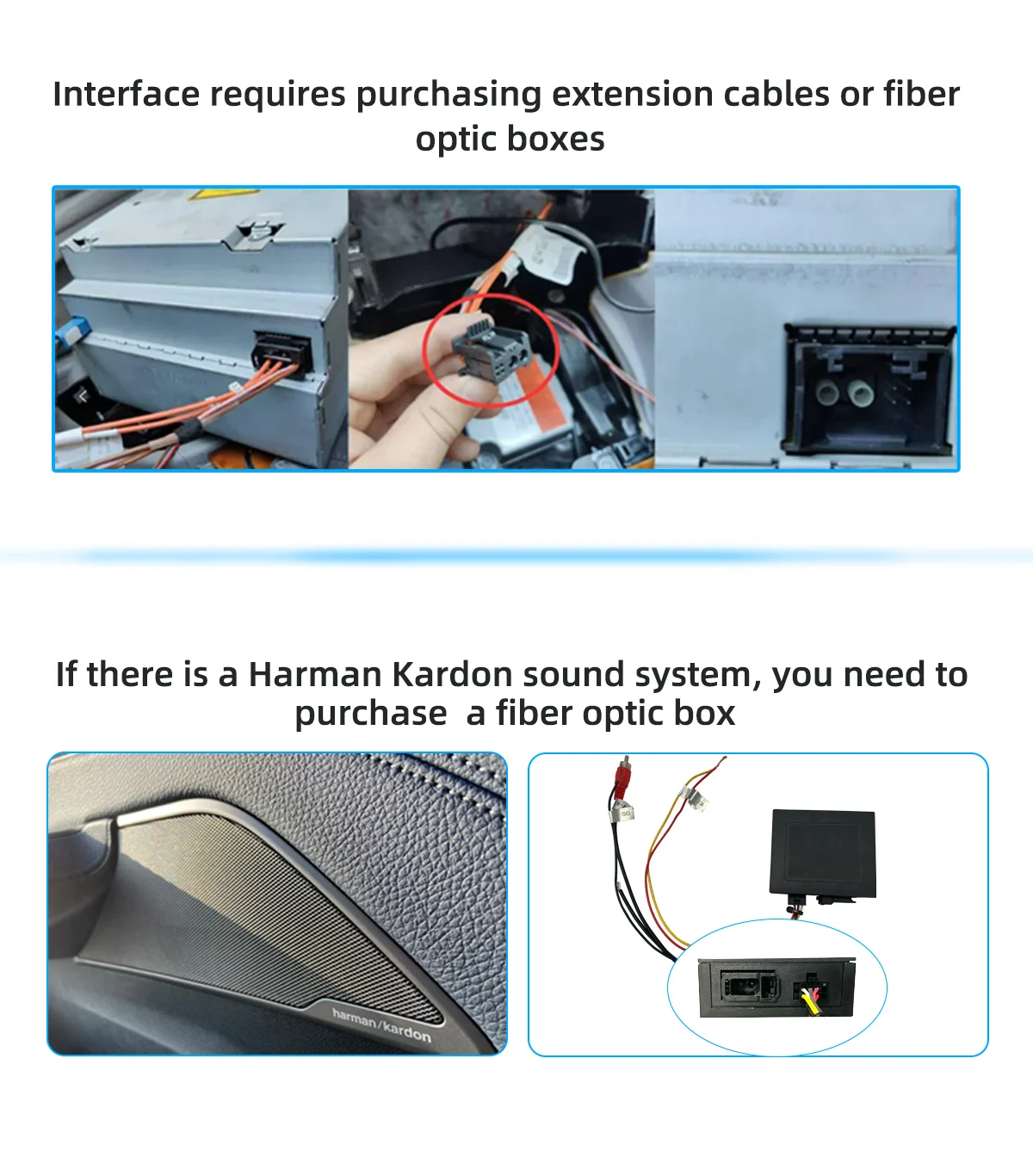 Interface requires purchasing extension cables or fiber optic boxes

If there is a Harman Kardon sound system, you need to purchase  a fiber optic box

harman/kardon