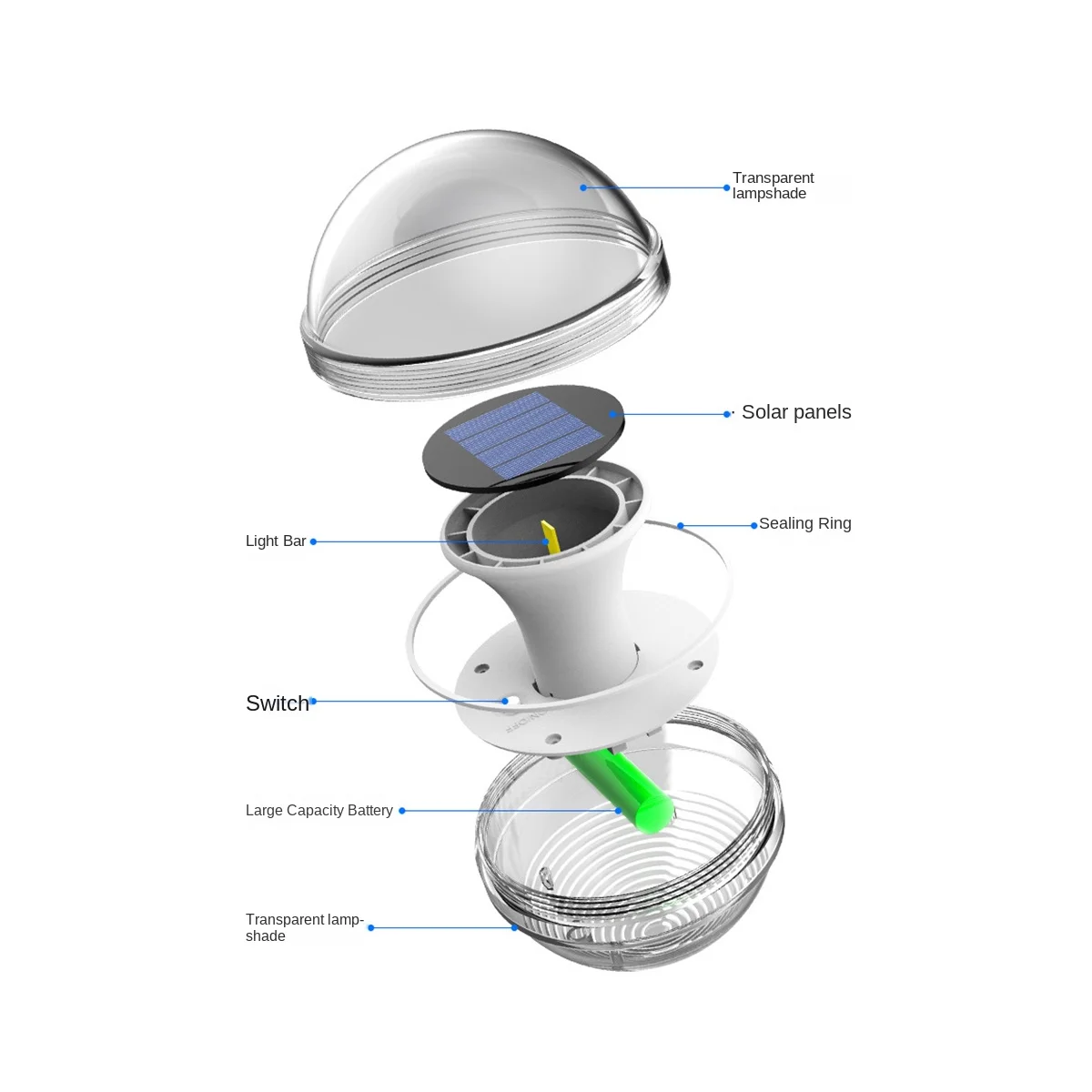 Transparent lampshade

Solar panels

Sealing Ring

Light Bar

Switch

Large Capacity Battery

Transparent lampshade