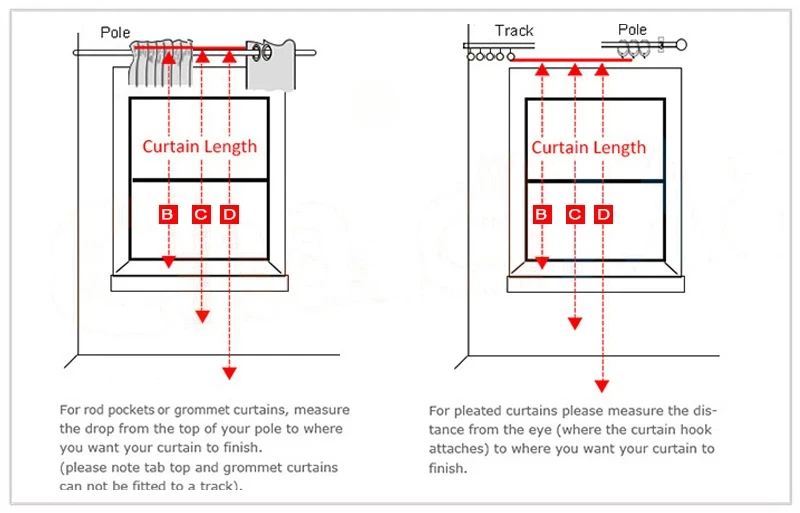 Pole

Curtain Length

B C D

For rod pockets or grommet curtains, measure the drop from the top of your pole to where you want your curtain to finish.
(please note tab top and grommet curtains can not be fitted to a track).

Track

Pole

Curtain Length

B C D

For pleated curtains please measure the distance from the eye (where the curtain hook attaches) to where you want your curtain to finish.