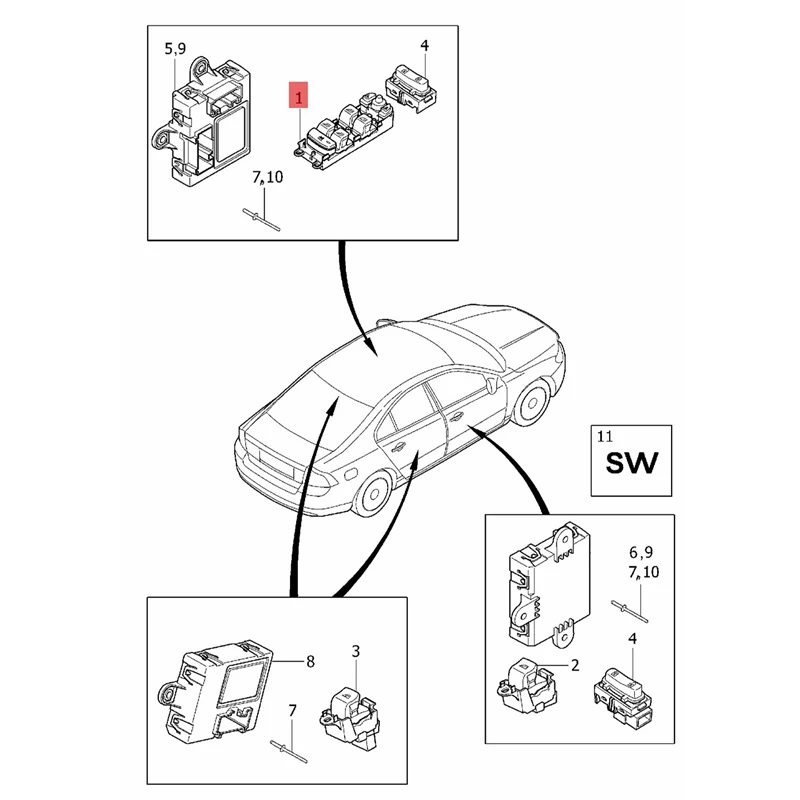 5,9
1
4
7,10
11
SW
6,9
7,10
2
4
8
3
7