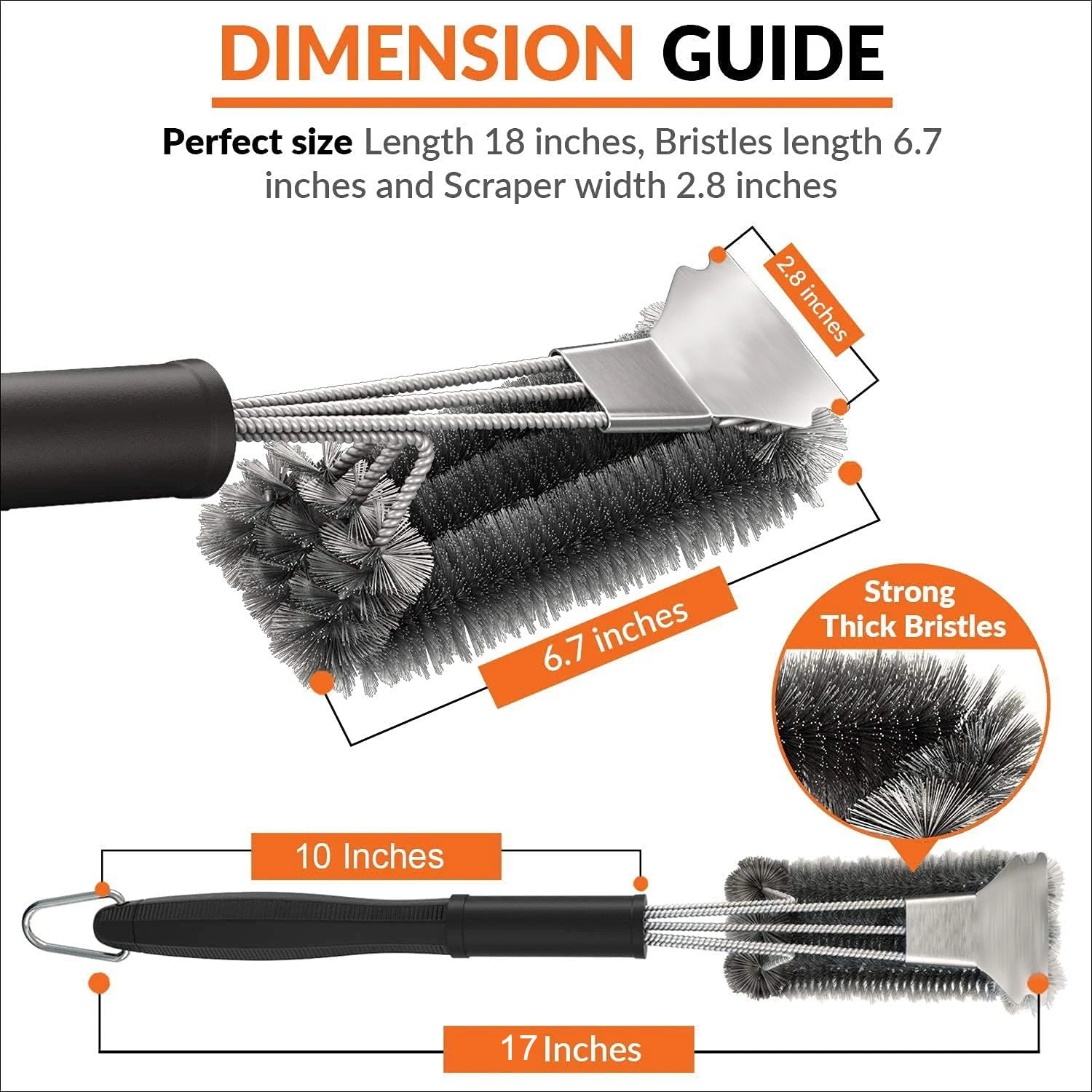 DIMENSION GUIDE

Perfect size Length 18 inches, Bristles length 6.7 inches and Scraper width 2.8 inches

2.8 inches

6.7 inches

Strong Thick Bristles

10 Inches

17 Inches