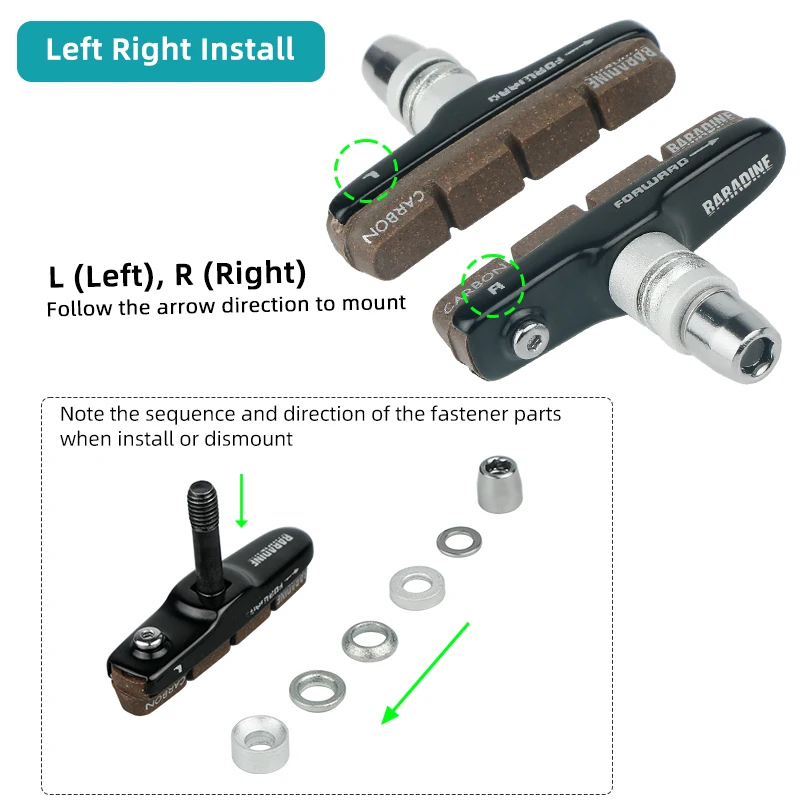 Left Right Install

BARADINE
FORWARD
L
CARBON

BARADINE
FORWARD
BARADINE
CARBON
R

L (Left), R (Right)
Follow the arrow direction to mount

Note the sequence and direction of the fastener parts when install or dismount

BARADINE
FORWARD
L
CARBON