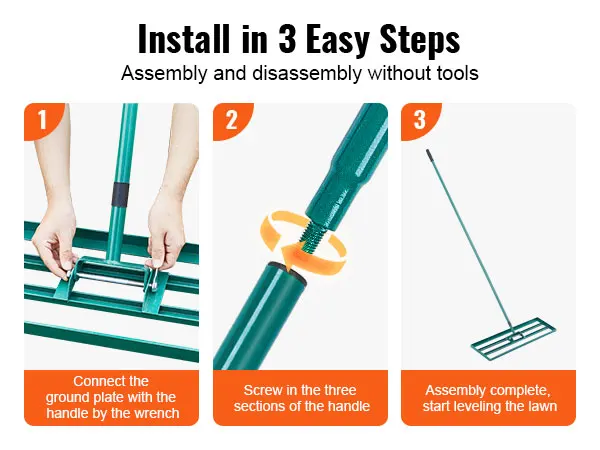 Install in 3 Easy Steps
Assembly and disassembly without tools

1
Connect the ground plate with the handle by the wrench

2
Screw in the three sections of the handle

3
Assembly complete, start leveling the lawn