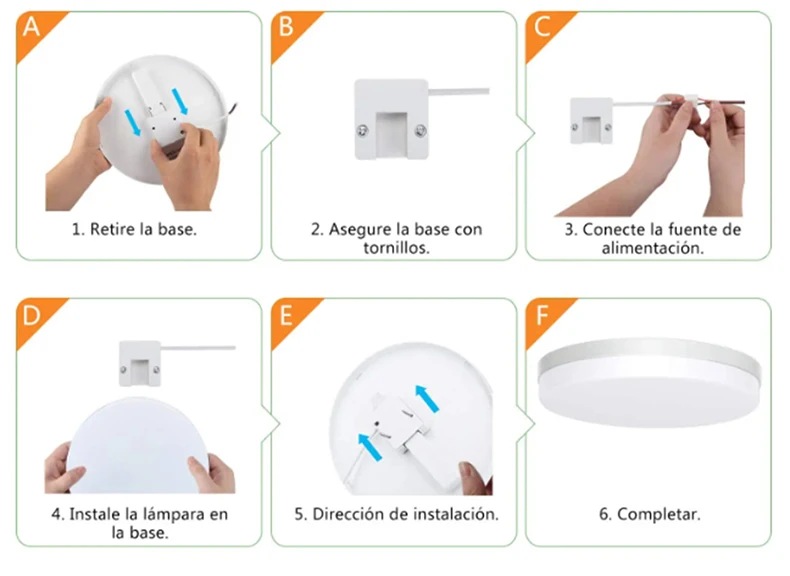 A

1. Retire la base.

B

2. Asegure la base con tornillos.

C

3. Conecte la fuente de alimentación.

D

4. Instale la lámpara en la base.

E

5. Dirección de instalación.

F

6. Completar.