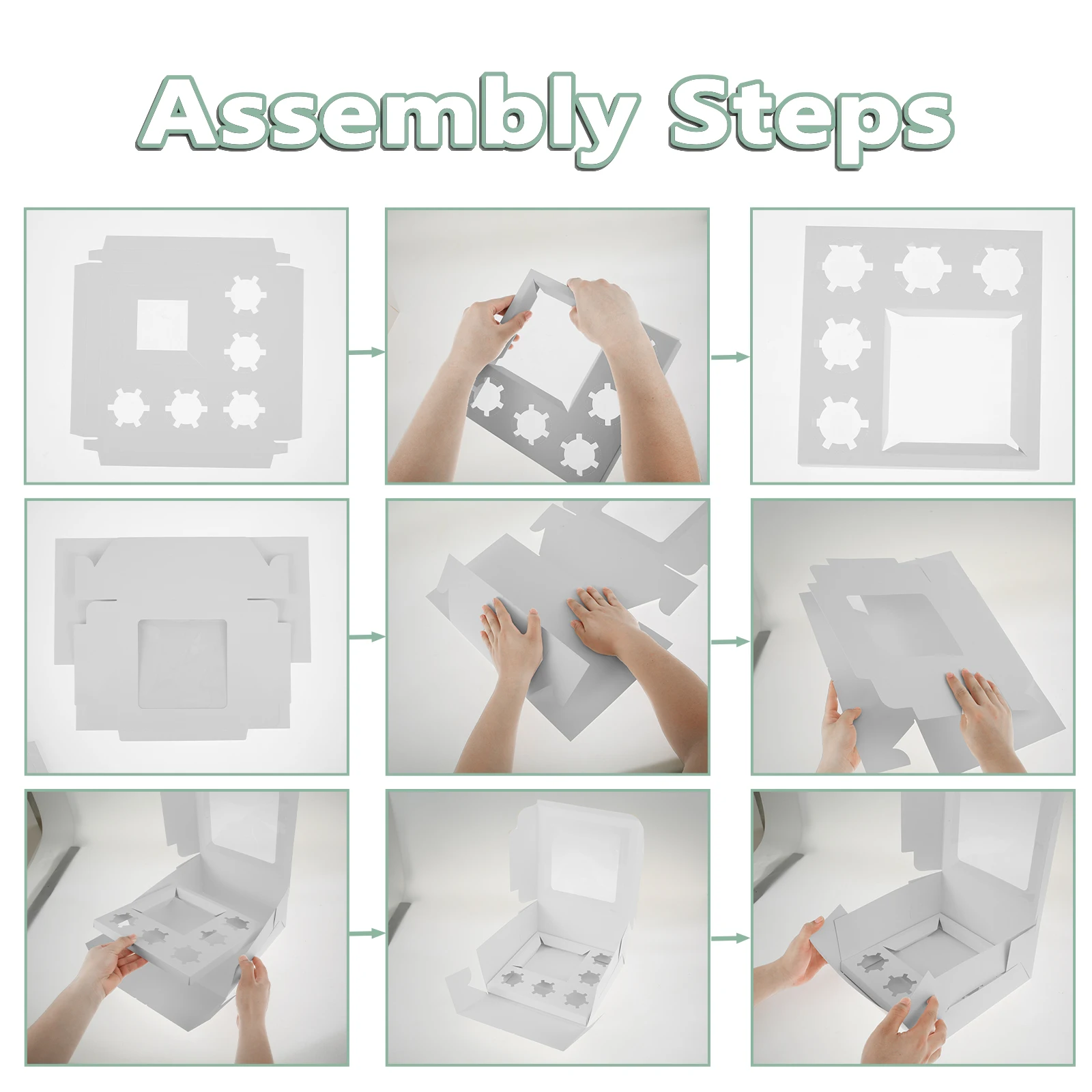 Assembly Steps