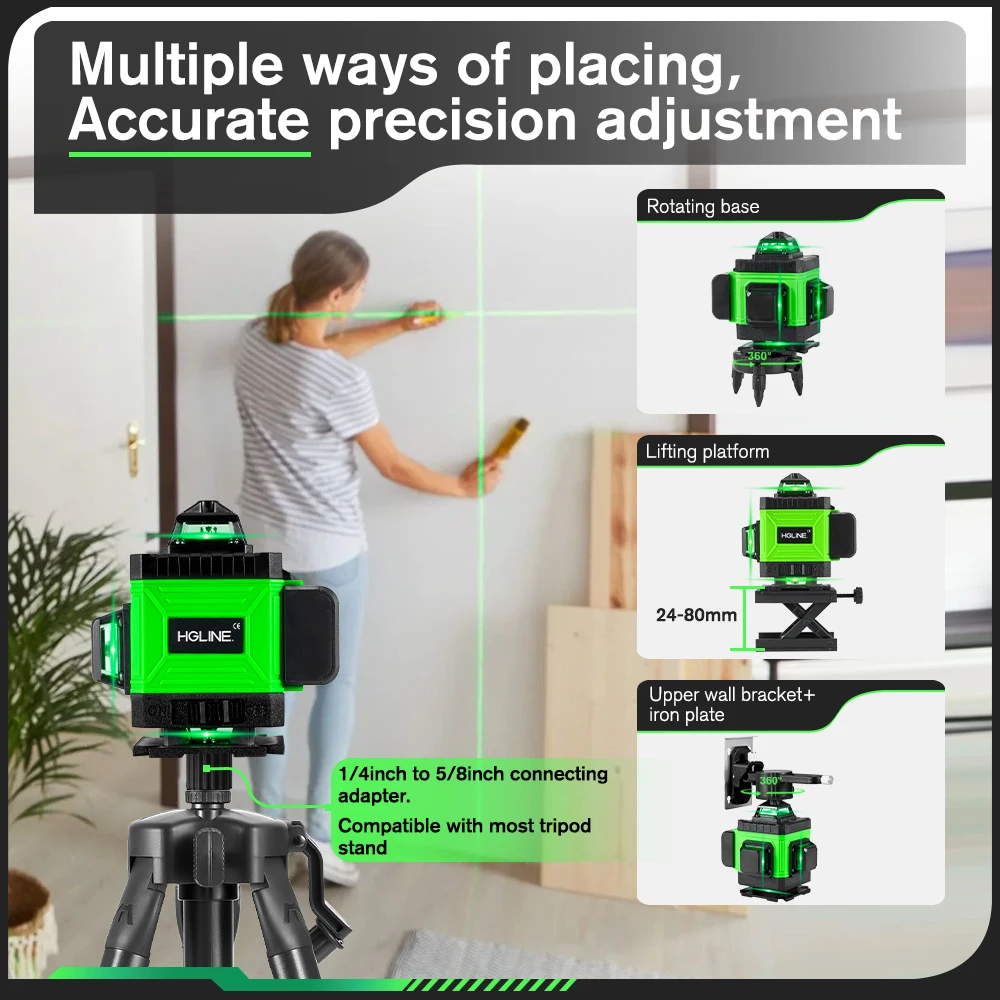 Multiple ways of placing, Accurate precision adjustment

Rotating base

360°

Lifting platform

HGLINE

24-80mm

Upper wall bracket+ iron plate

360°

HGLINE CE

1/4inch to 5/8inch connecting adapter.

Compatible with most tripod stand