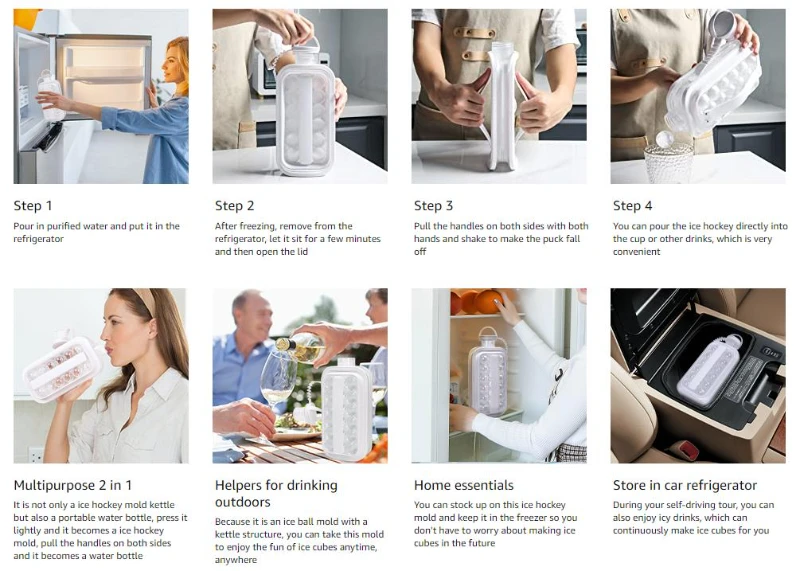 Step 1

Pour in purified water and put it in the refrigerator

Step 2

After freezing, remove from the refrigerator, let it sit for a few minutes and then open the lid

Step 3

Pull the handles on both sides with both hands and shake to make the puck fall off

Step 4

You can pour the ice hockey directly into the cup or other drinks, which is very convenient

Multipurpose 2 in 1

It is not only a ice hockey mold kettle but also a portable water bottle, press it lightly and it becomes a ice hockey mold, pull the handles on both sides and it becomes a water bottle

Helpers for drinking outdoors

Because it is an ice ball mold with a kettle structure, you can take this mold to enjoy the fun of ice cubes anytime, anywhere

Home essentials

You can stock up on this ice hockey mold and keep it in the freezer so you don't have to worry about making ice cubes in the future

Store in car refrigerator

During your self-driving tour, you can also enjoy icy drinks, which can continuously make ice cubes for you