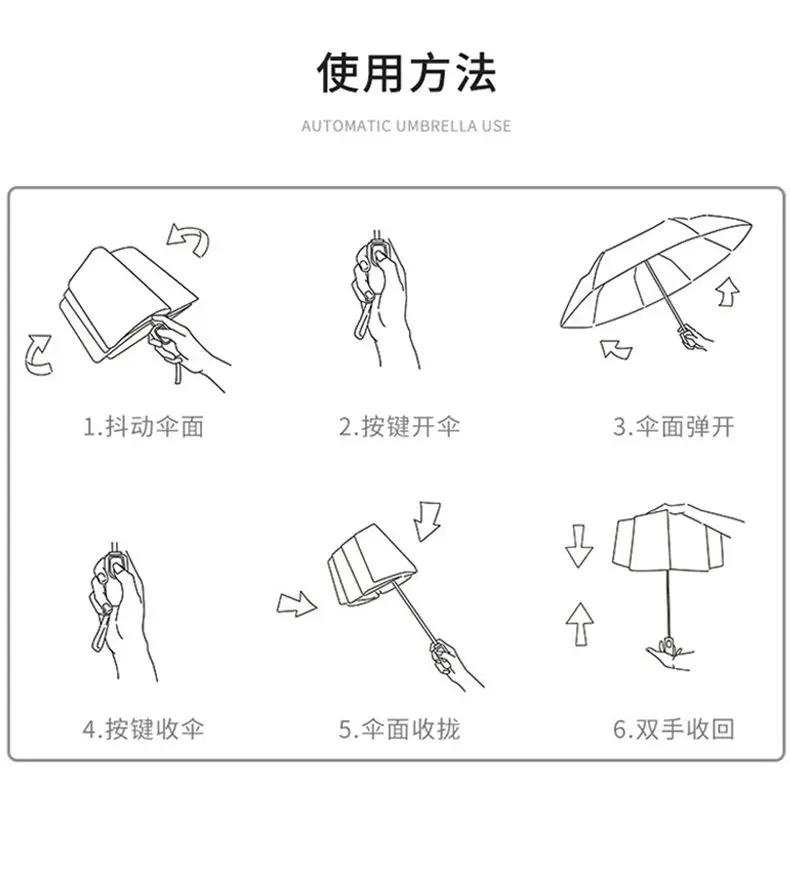 使用方法

AUTOMATIC UMBRELLA USE

1.抖动伞面

2.按键开伞

3.伞面弹开

4.按键收伞

5.伞面收拢

6.双手收回