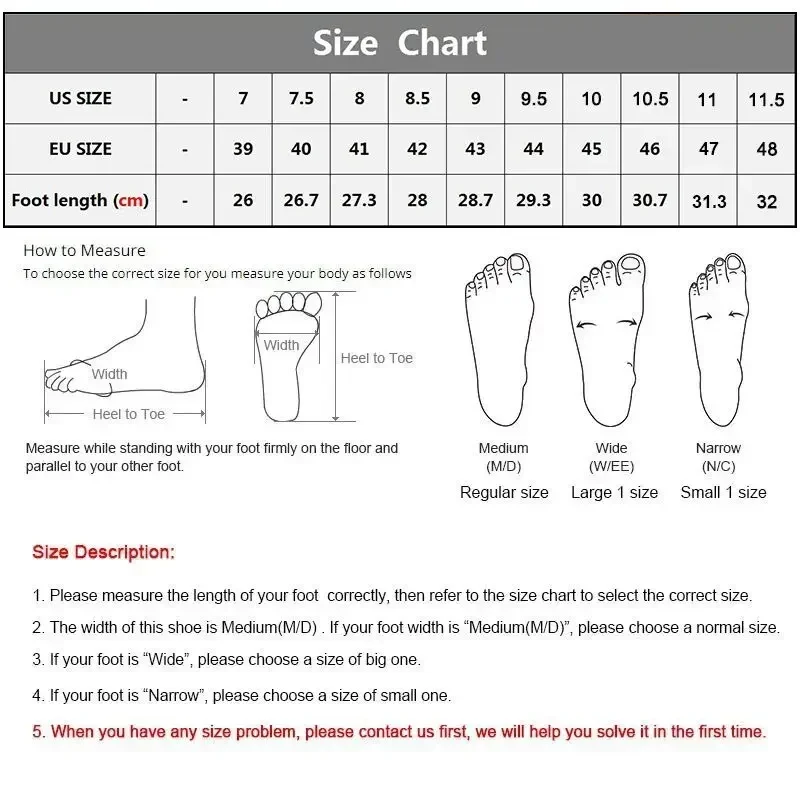 Size Chart

| US SIZE | - | 7 | 7.5 | 8 | 8.5 | 9 | 9.5 | 10 | 10.5 | 11 | 11.5 |
|---|---|---|---|---|---|---|---|---|---|---|---|
| EU SIZE | - | 39 | 40 | 41 | 42 | 43 | 44 | 45 | 46 | 47 | 48 |
| Foot length (cm) | - | 26 | 26.7 | 27.3 | 28 | 28.7 | 29.3 | 30 | 30.7 | 31.3 | 32 |

How to Measure
To choose the correct size for you measure your body as follows

Width
Heel to Toe
Width
Heel to Toe

Measure while standing with your foot firmly on the floor and parallel to your other foot.

Medium (M/D) Regular size
Wide (W/EE) Large 1 size
Narrow (N/C) Small 1 size

Size Description:

1. Please measure the length of your foot correctly, then refer to the size chart to select the correct size.
2. The width of this shoe is Medium(M/D) . If your foot width is “Medium(M/D)”, please choose a normal size.
3. If your foot is “Wide”, please choose a size of big one.
4. If your foot is “Narrow”, please choose a size of small one.
5. When you have any size problem, please contact us first, we will help you solve it in the first time.