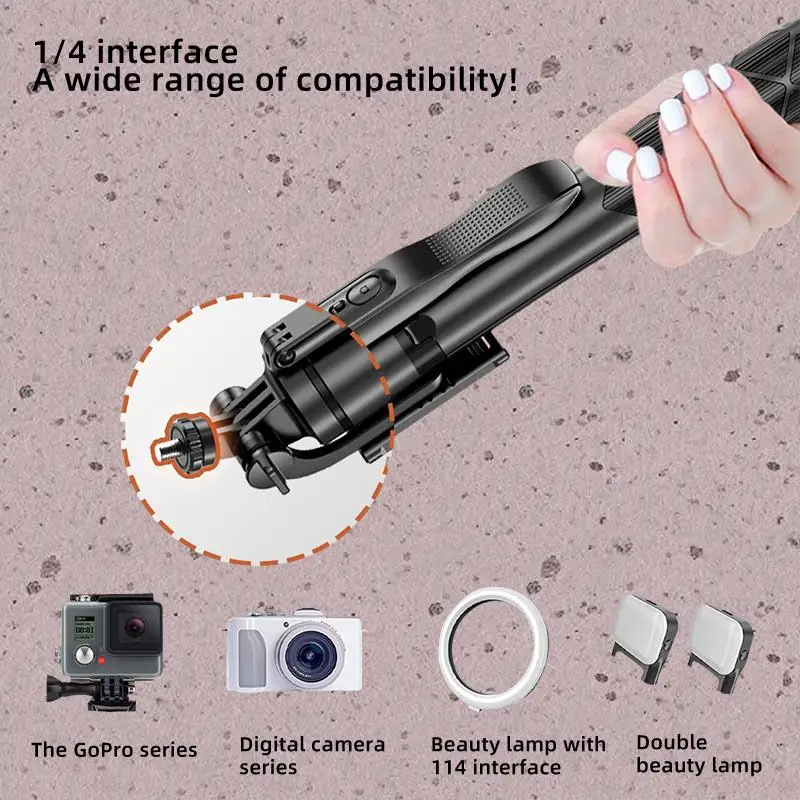 1/4 interface
A wide range of compatibility!

The GoPro series

Digital camera series

Beauty lamp with 114 interface

Double beauty lamp