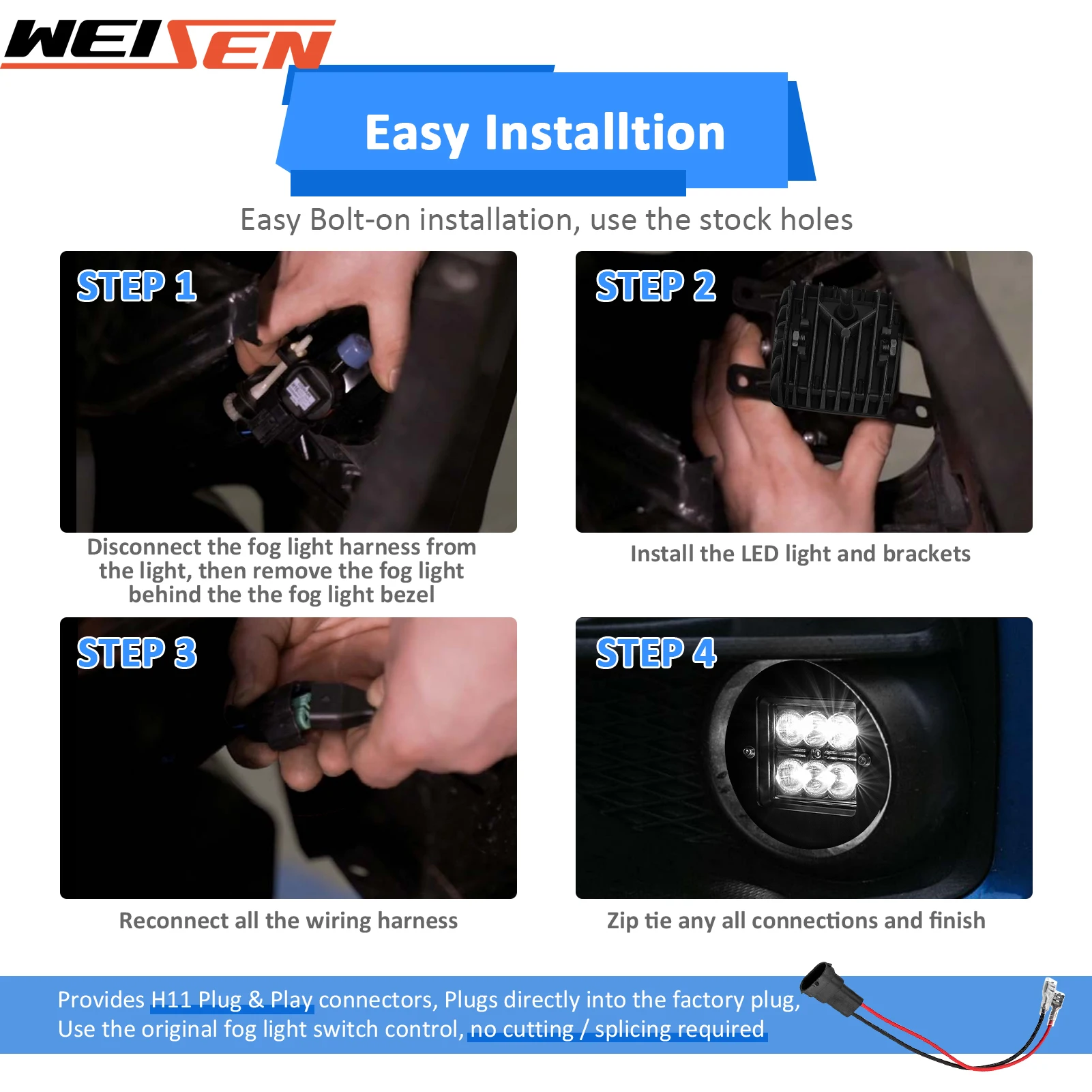 WEISEN

Easy Installtion

Easy Bolt-on installation, use the stock holes

STEP 1

Disconnect the fog light harness from the light, then remove the fog light behind the the fog light bezel

STEP 2

Install the LED light and brackets

STEP 3

Reconnect all the wiring harness

STEP 4

Zip tie any all connections and finish

Provides H11 Plug & Play connectors, Plugs directly into the factory plug, Use the original fog light switch control, no cutting / splicing required