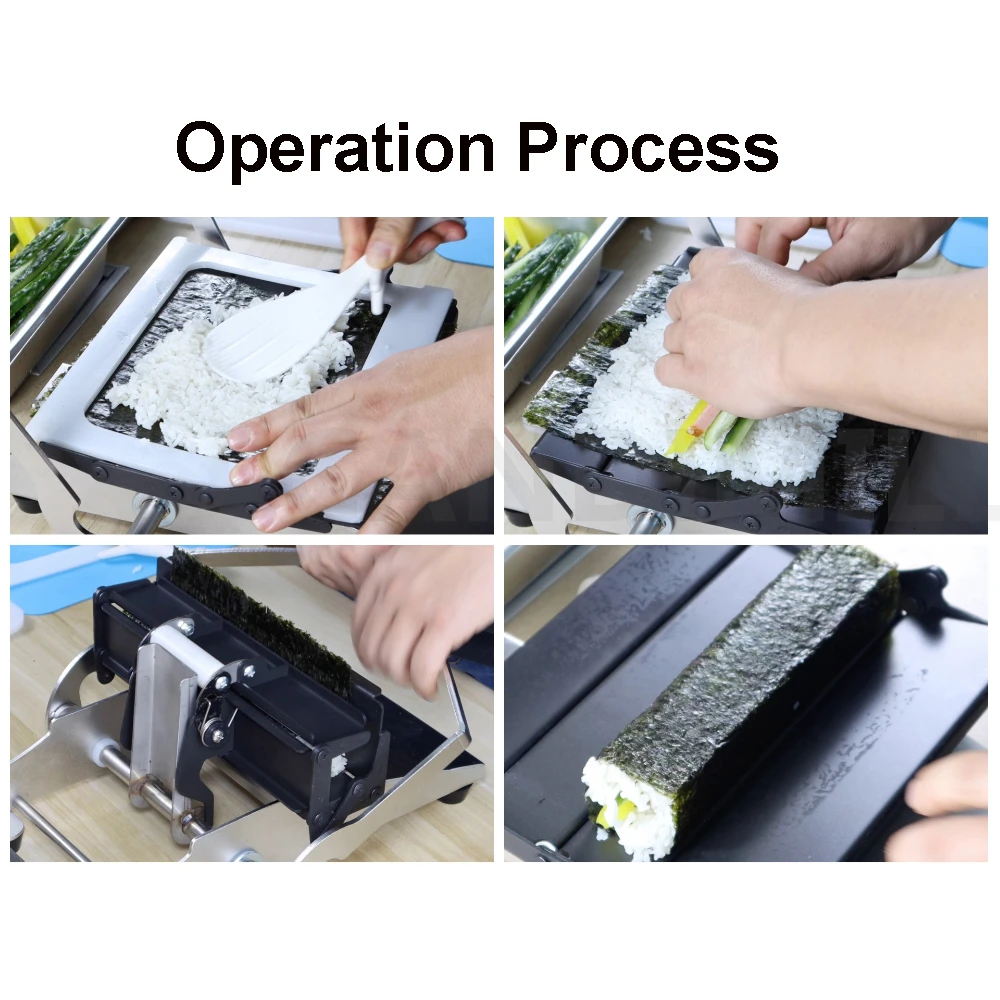 Operation Process