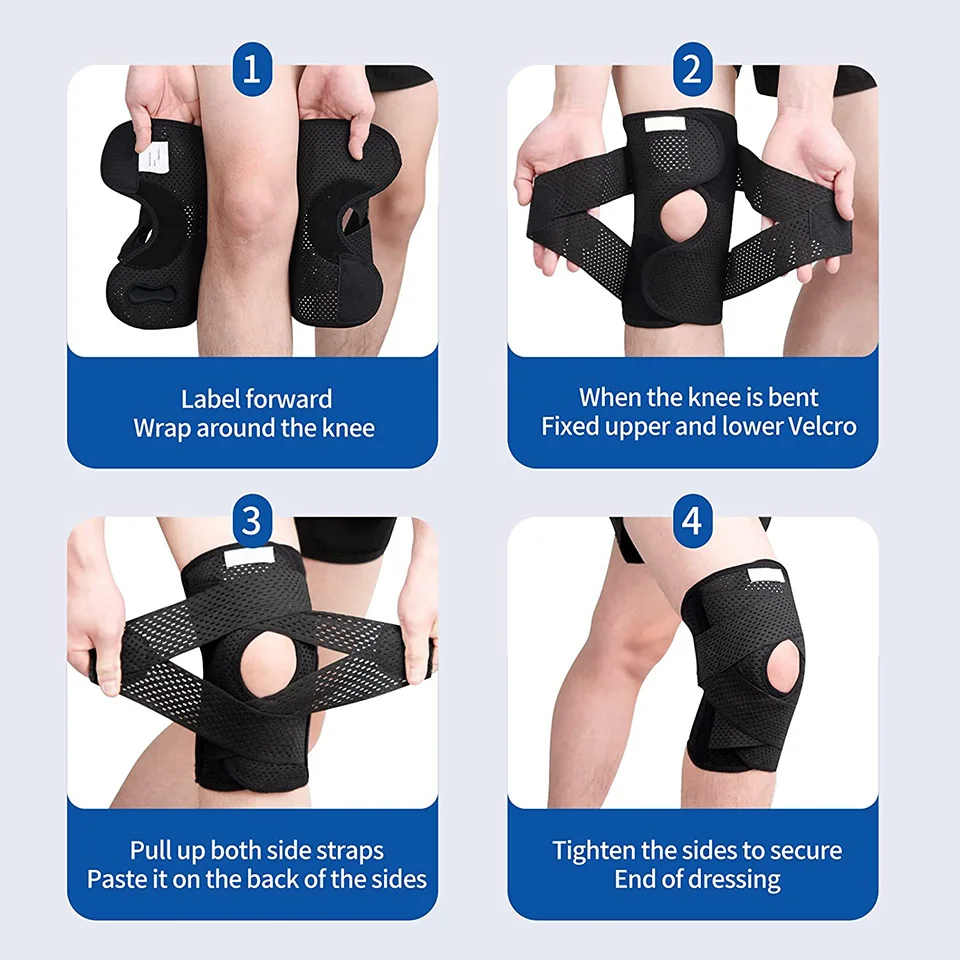 1

Label forward
Wrap around the knee

2

When the knee is bent
Fixed upper and lower Velcro

3

Pull up both side straps
Paste it on the back of the sides

4

Tighten the sides to secure
End of dressing