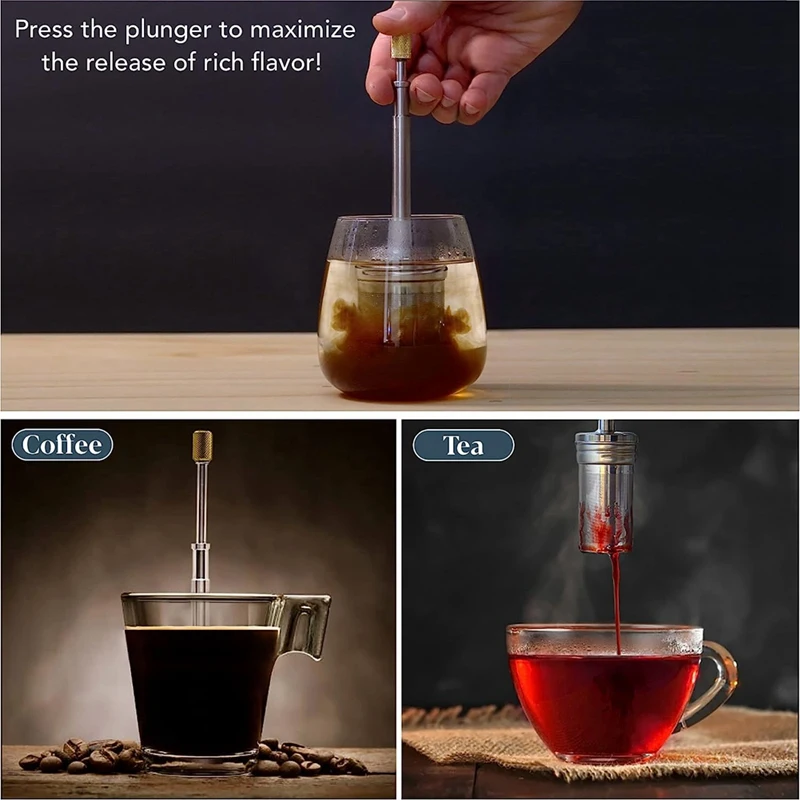 Press the plunger to maximize the release of rich flavor!

Coffee

Tea