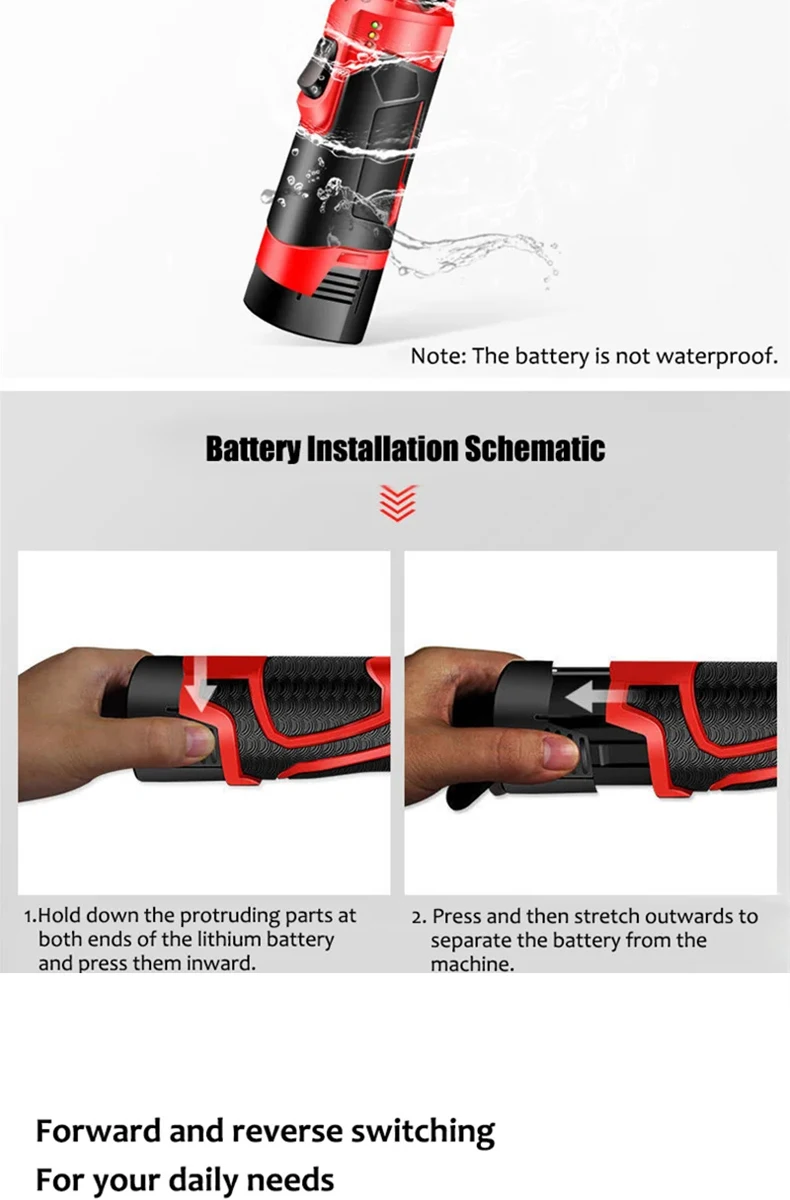 Note: The battery is not waterproof.

Battery Installation Schematic

1.Hold down the protruding parts at both ends of the lithium battery and press them inward.

2. Press and then stretch outwards to separate the battery from the machine.

Forward and reverse switching
For your daily needs