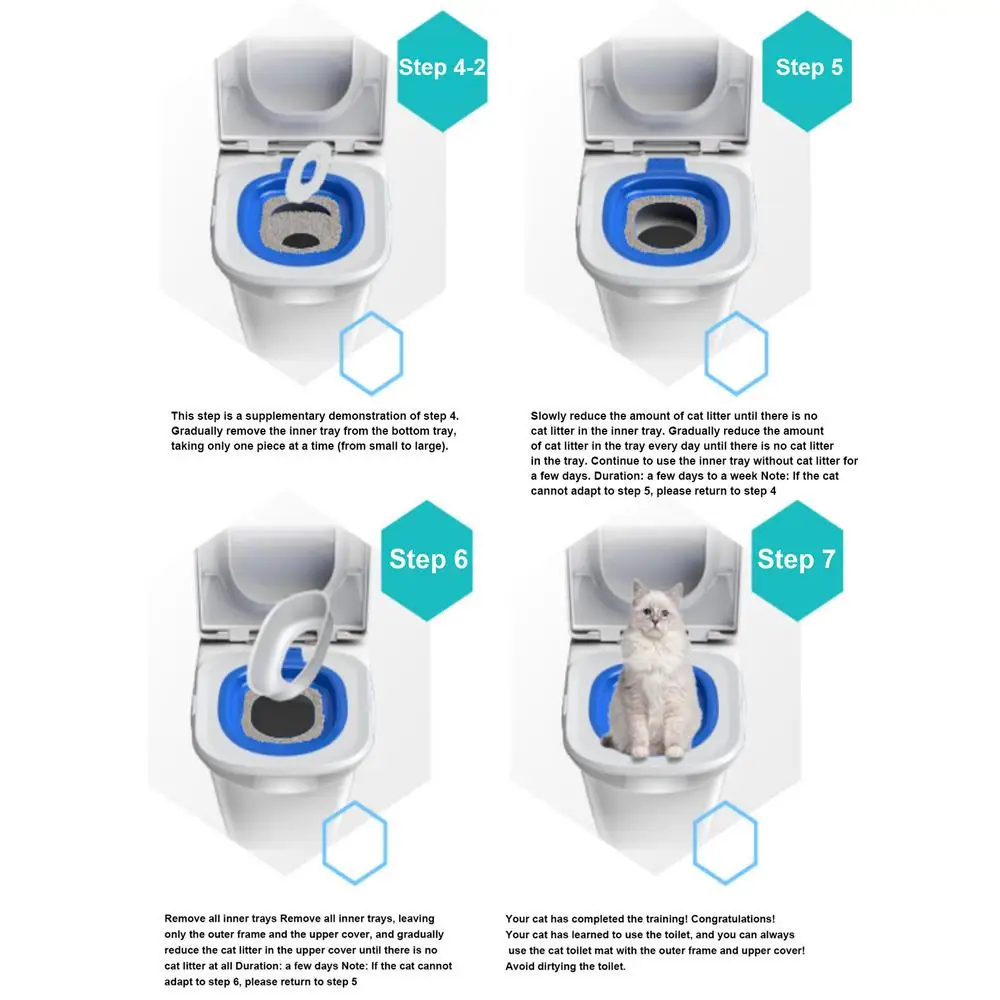 Step 4-2

This step is a supplementary demonstration of step 4. Gradually remove the inner tray from the bottom tray, taking only one piece at a time (from small to large).

Step 5

Slowly reduce the amount of cat litter until there is no cat litter in the inner tray. Gradually reduce the amount of cat litter in the tray every day until there is no cat litter in the tray. Continue to use the inner tray without cat litter for a few days. Duration: a few days to a week Note: If the cat cannot adapt to step 5, please return to step 4

Step 6

Remove all inner trays Remove all inner trays, leaving only the outer frame and the upper cover, and gradually reduce the cat litter in the upper cover until there is no cat litter at all Duration: a few days Note: If the cat cannot adapt to step 6, please return to step 5

Step 7

Your cat has completed the training! Congratulations! Your cat has learned to use the toilet, and you can always use the cat toilet mat with the outer frame and upper cover! Avoid dirtying the toilet.