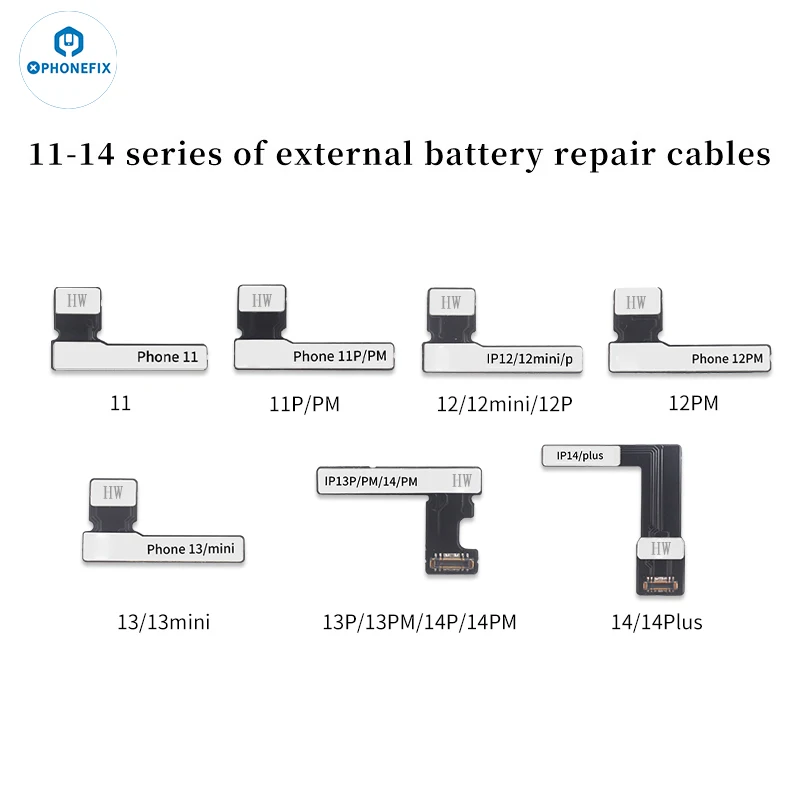 PHONEFIX

11-14 series of external battery repair cables

HW
Phone 11
11

HW
Phone 11P/PM
11P/PM

HW
IP12/12mini/p
12/12mini/12P

HW
Phone 12PM
12PM

HW
Phone 13/mini
13/13mini

IP13P/PM/14/PM HW
13P/13PM/14P/14PM

IP14/plus
HW
14/14Plus