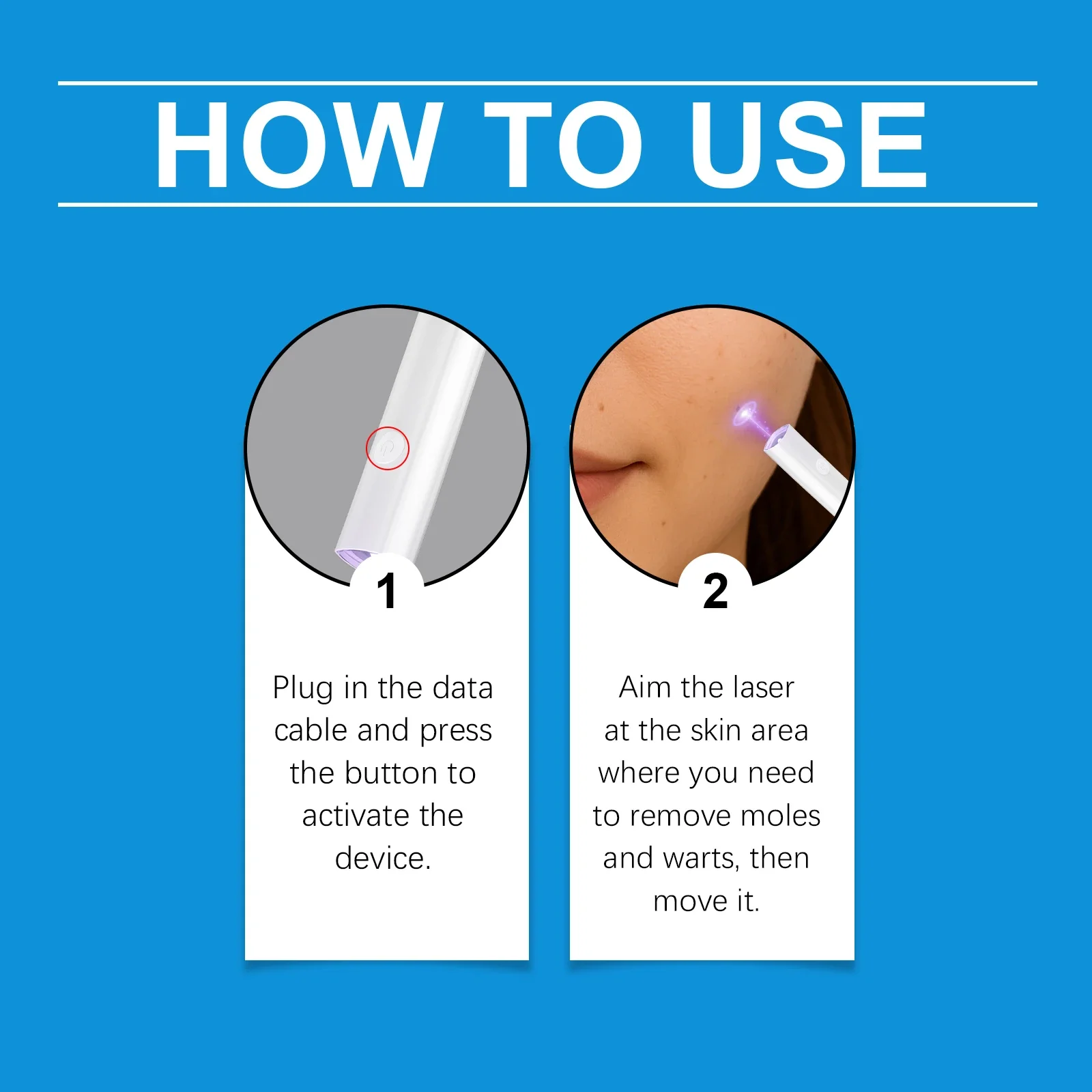 HOW TO USE

1

Plug in the data cable and press the button to activate the device.

2

Aim the laser at the skin area where you need to remove moles and warts, then move it.