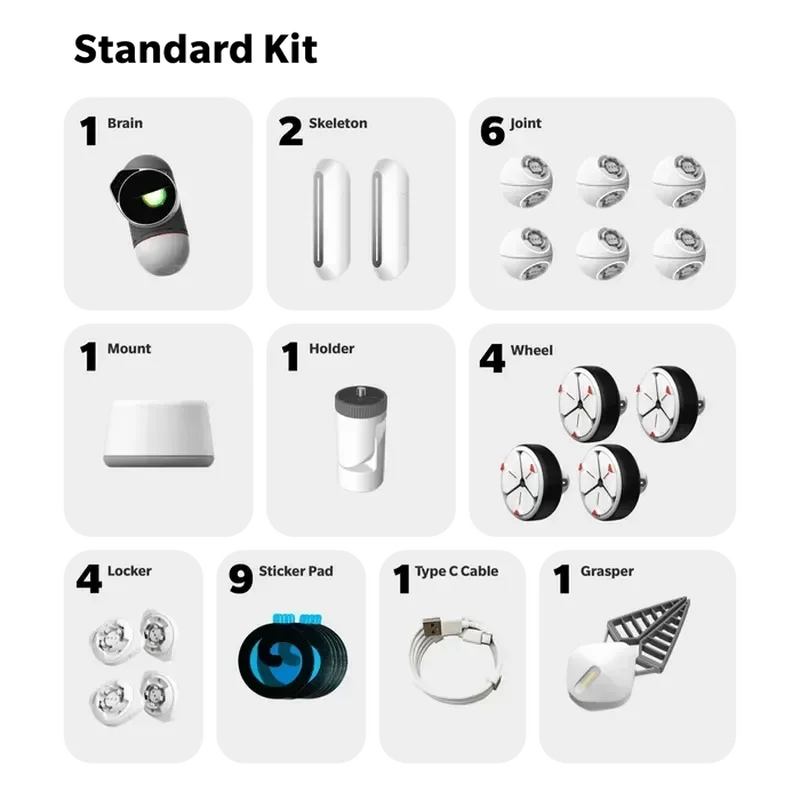 Standard Kit

1 Brain

2 Skeleton

6 Joint

1 Mount

1 Holder

4 Wheel

4 Locker

9 Sticker Pad

1 Type C Cable

1 Grasper