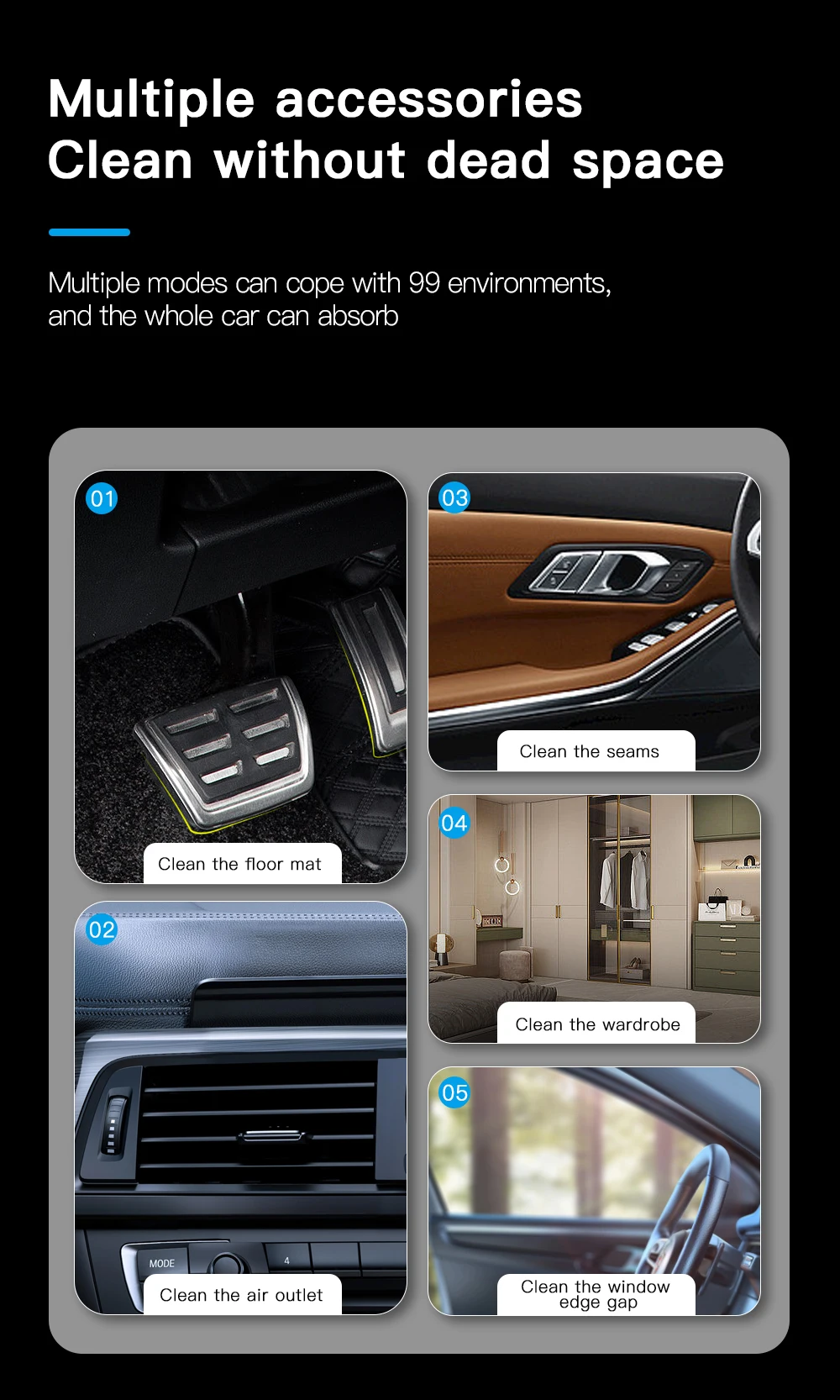 Multiple accessories
Clean without dead space

Multiple modes can cope with 99 environments, and the whole car can absorb

01
Clean the floor mat

02
MODE
4
Clean the air outlet

03
Clean the seams

04
Clean the wardrobe

05
Clean the window edge gap