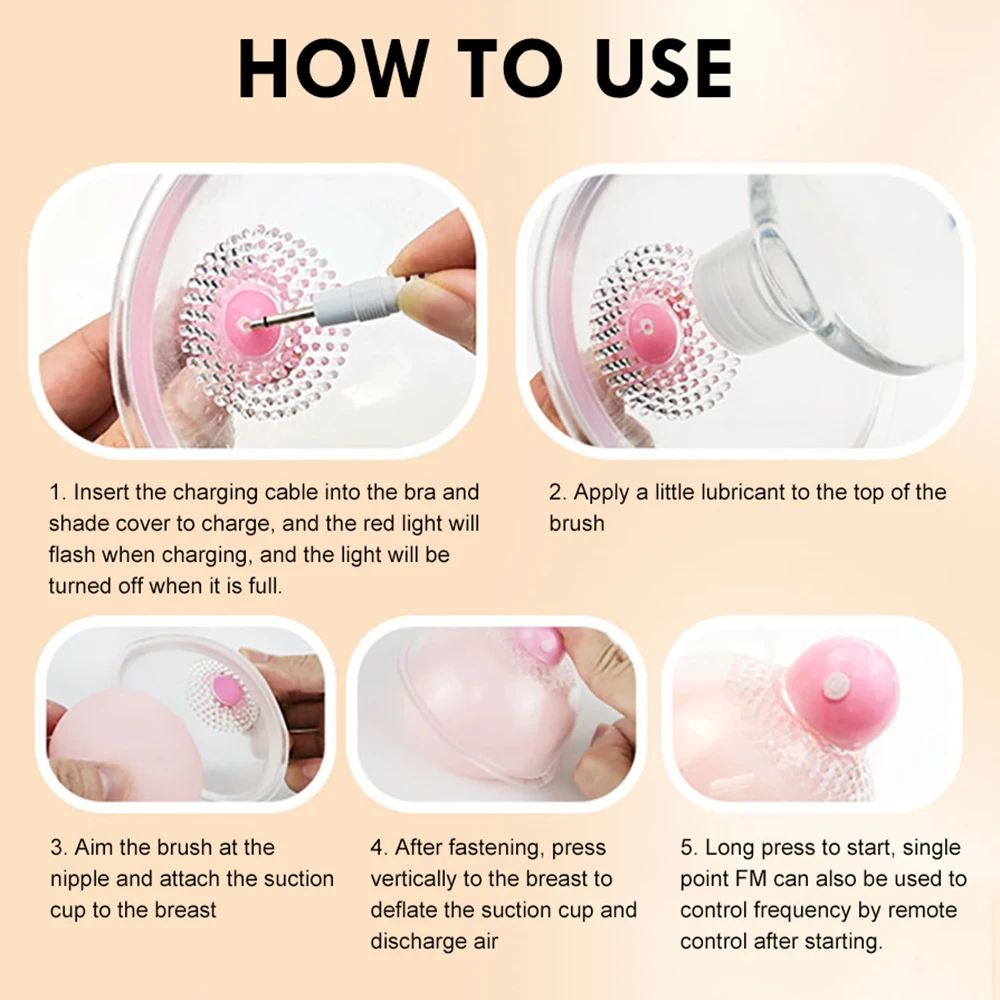 HOW TO USE

1. Insert the charging cable into the bra and shade cover to charge, and the red light will flash when charging, and the light will be turned off when it is full.

2. Apply a little lubricant to the top of the brush

3. Aim the brush at the nipple and attach the suction cup to the breast

4. After fastening, press vertically to the breast to deflate the suction cup and discharge air

5. Long press to start, single point FM can also be used to control frequency by remote control after starting.