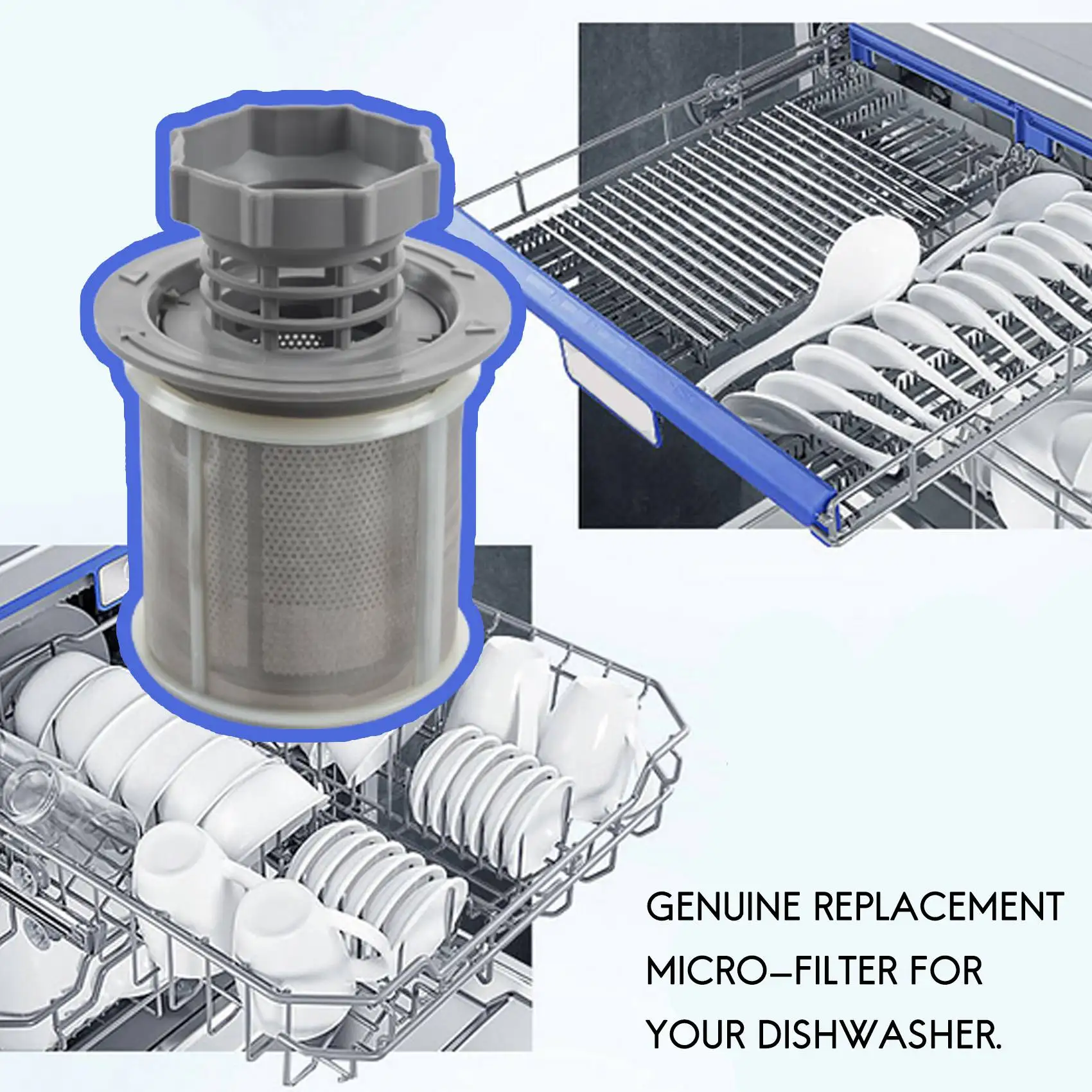 GENUINE REPLACEMENT MICRO–FILTER FOR YOUR DISHWASHER.