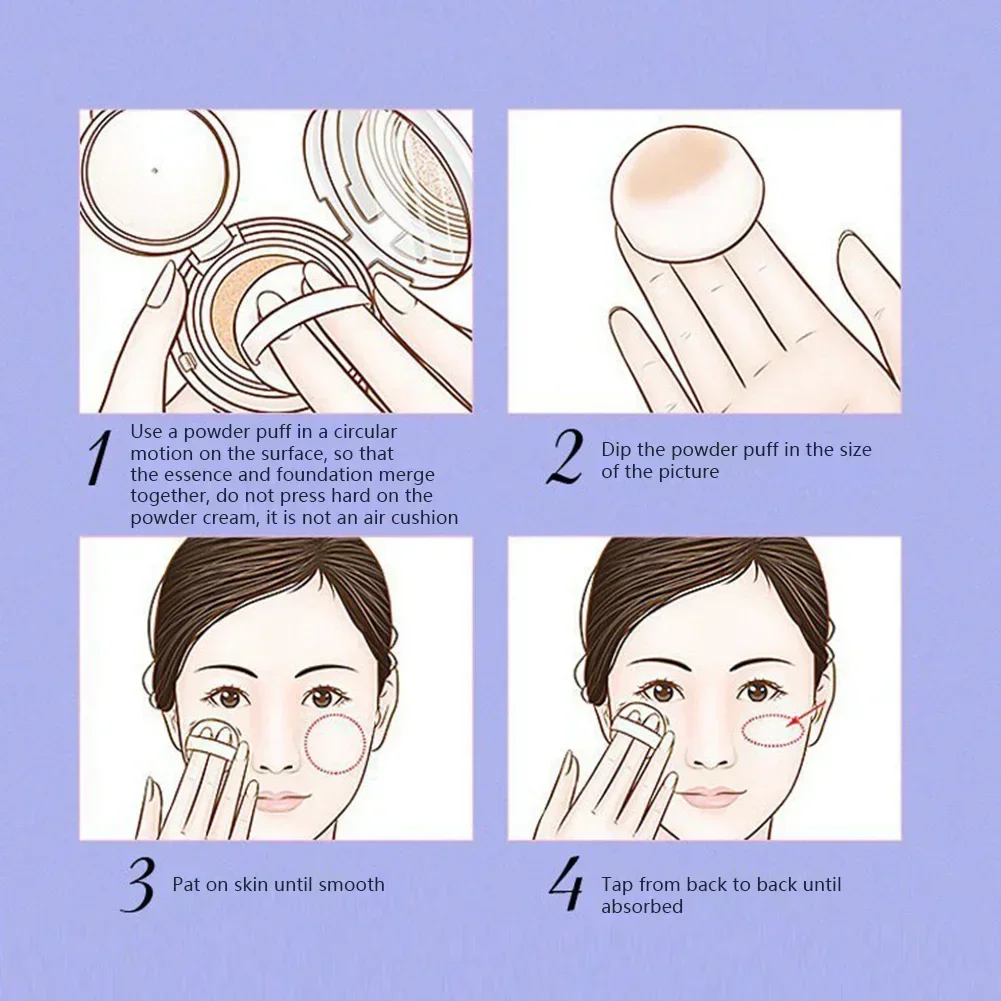 1 Use a powder puff in a circular motion on the surface, so that the essence and foundation merge together, do not press hard on the powder cream, it is not an air cushion

2 Dip the powder puff in the size of the picture

3 Pat on skin until smooth

4 Tap from back to back until absorbed