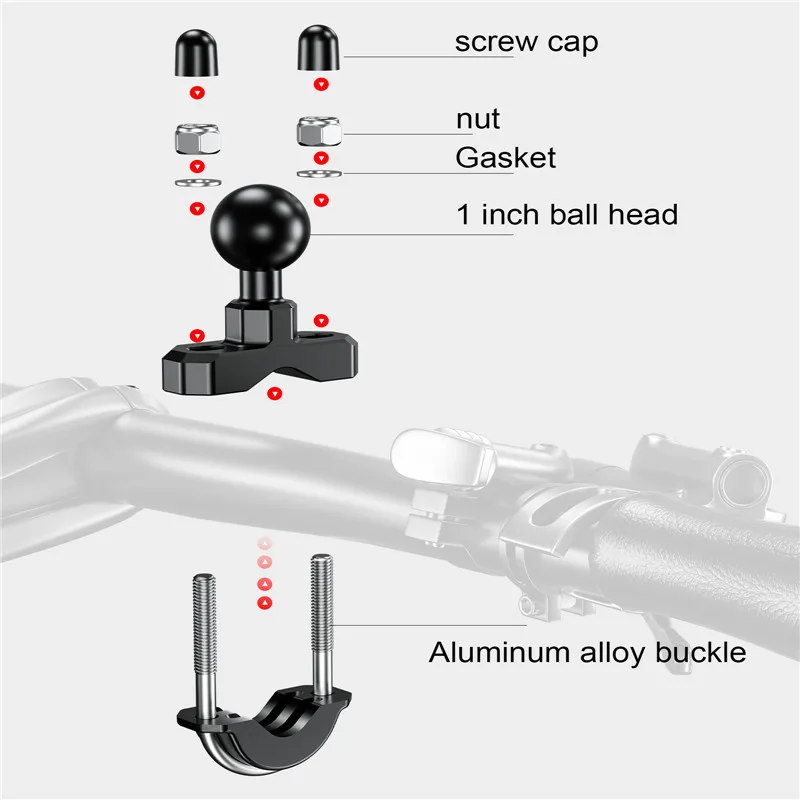 screw cap

nut

Gasket

1 inch ball head

Aluminum alloy buckle