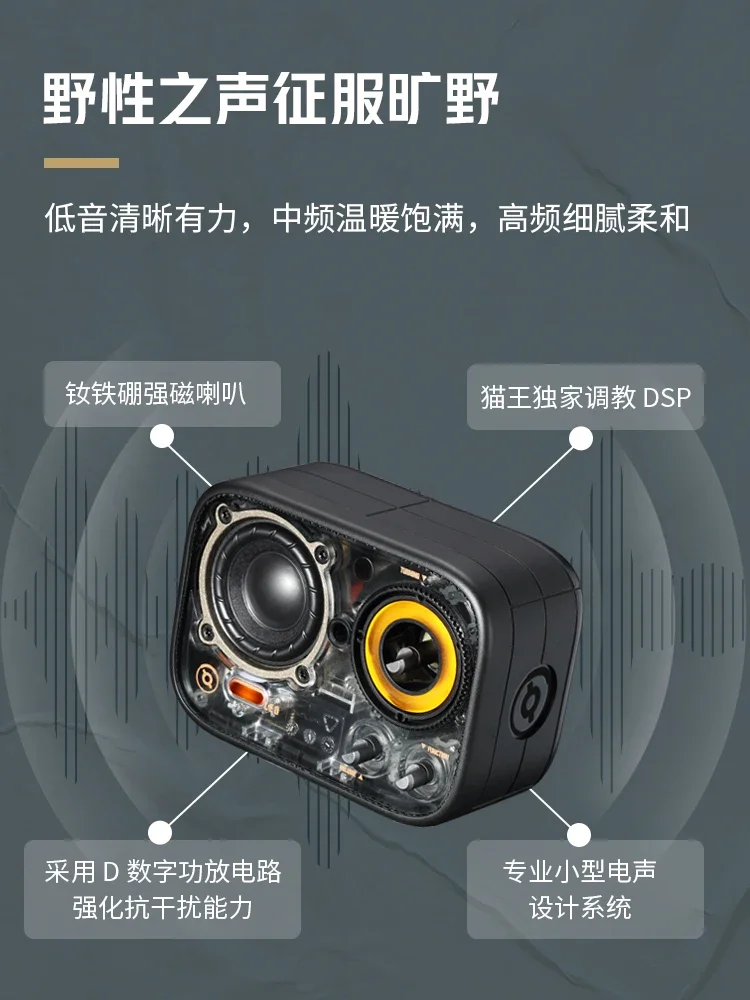 野性之声征服旷野

低音清晰有力，中频温暖饱满，高频细腻柔和

钕铁硼强磁喇叭

猫王独家调教 DSP

采用 D 数字功放电路
强化抗干扰能力

专业小型电声
设计系统