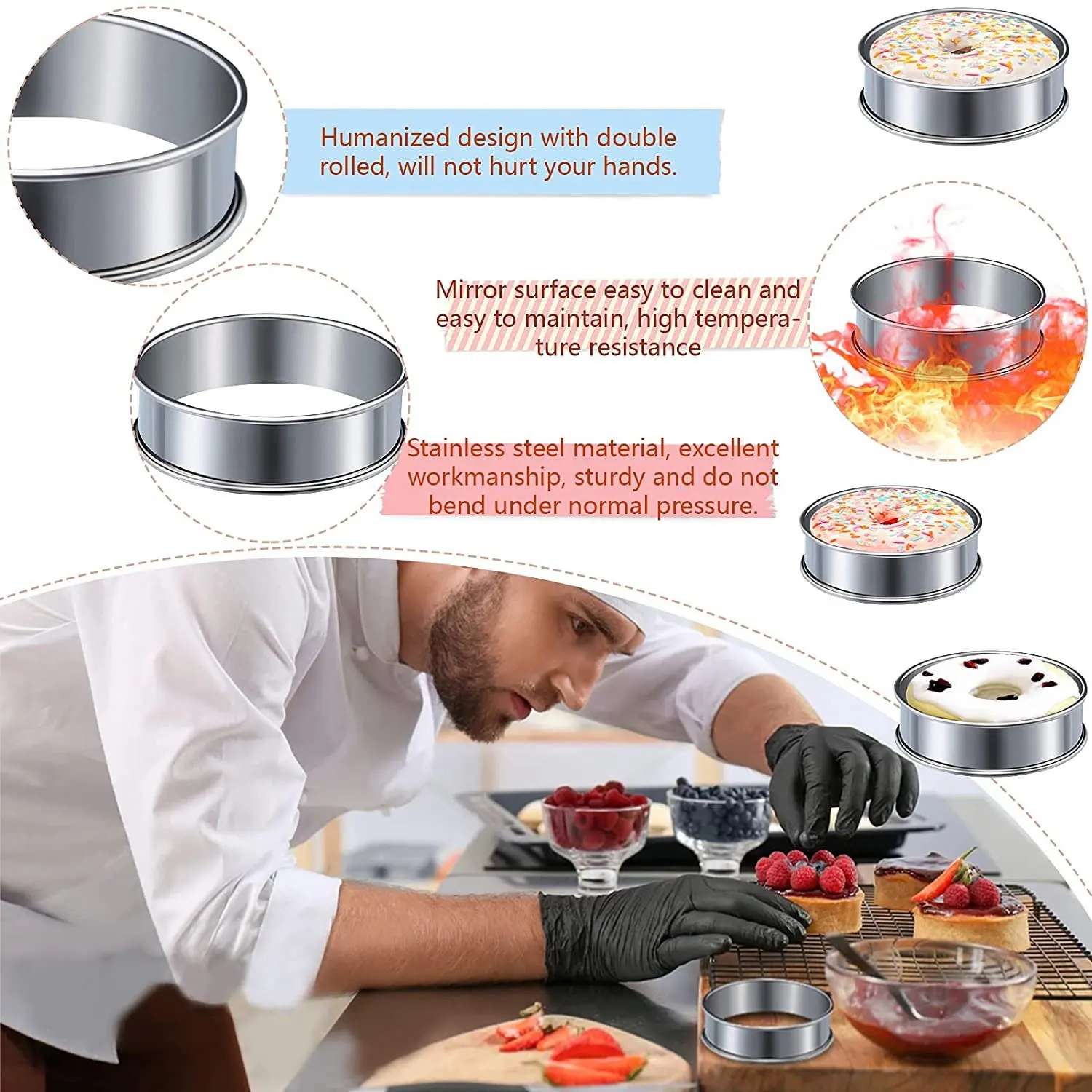 Humanized design with double rolled, will not hurt your hands.

Mirror surface easy to clean and easy to maintain, high temperature resistance

Stainless steel material, excellent workmanship, sturdy and do not bend under normal pressure.