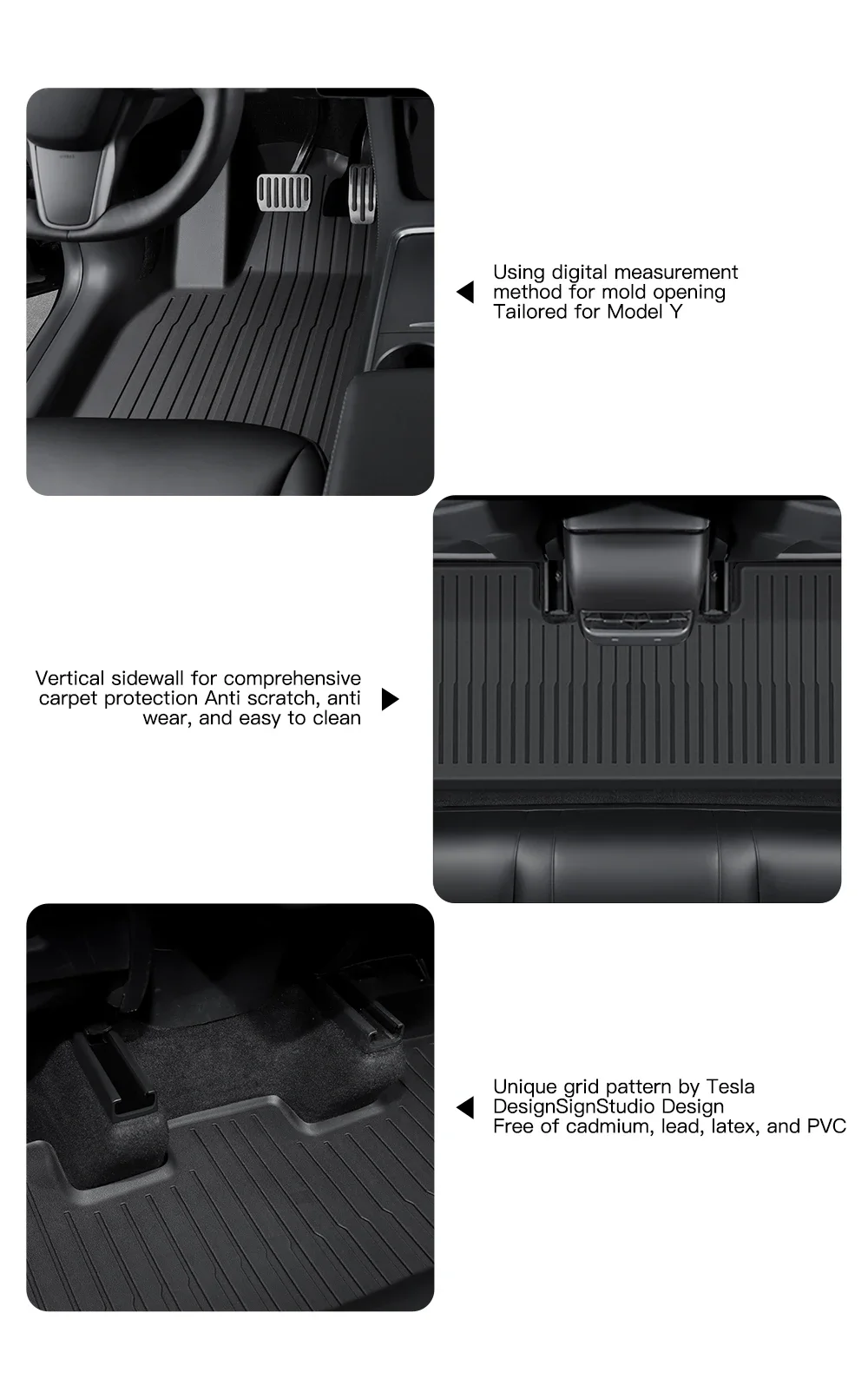 Using digital measurement method for mold opening
Tailored for Model Y

Vertical sidewall for comprehensive carpet protection Anti scratch, anti wear, and easy to clean

Unique grid pattern by Tesla DesignSignStudio Design
Free of cadmium, lead, latex, and PVC