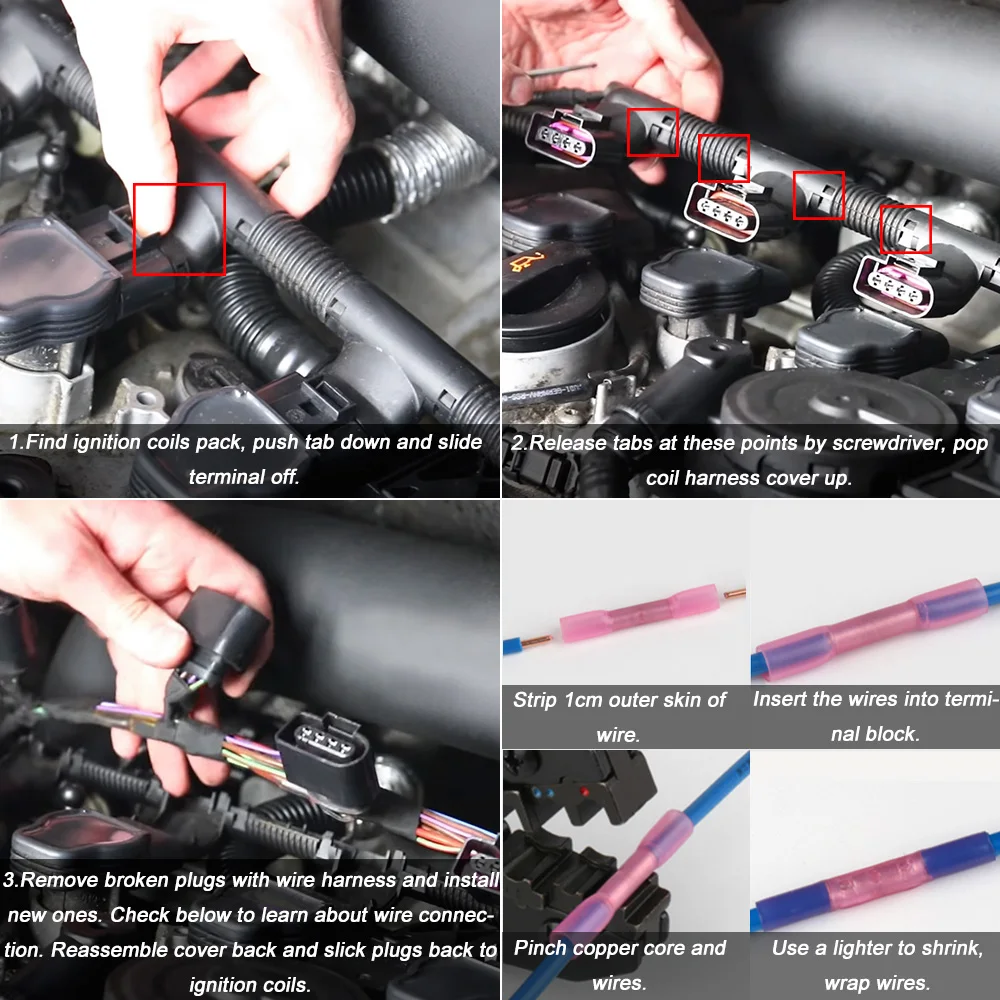 1.Find ignition coils pack, push tab down and slide terminal off.

2.Release tabs at these points by screwdriver, pop coil harness cover up.

3.Remove broken plugs with wire harness and install new ones. Check below to learn about wire connection. Reassemble cover back and slick plugs back to ignition coils.

Strip 1cm outer skin of wire.

Insert the wires into terminal block.

Pinch copper core and wires.

Use a lighter to shrink, wrap wires.