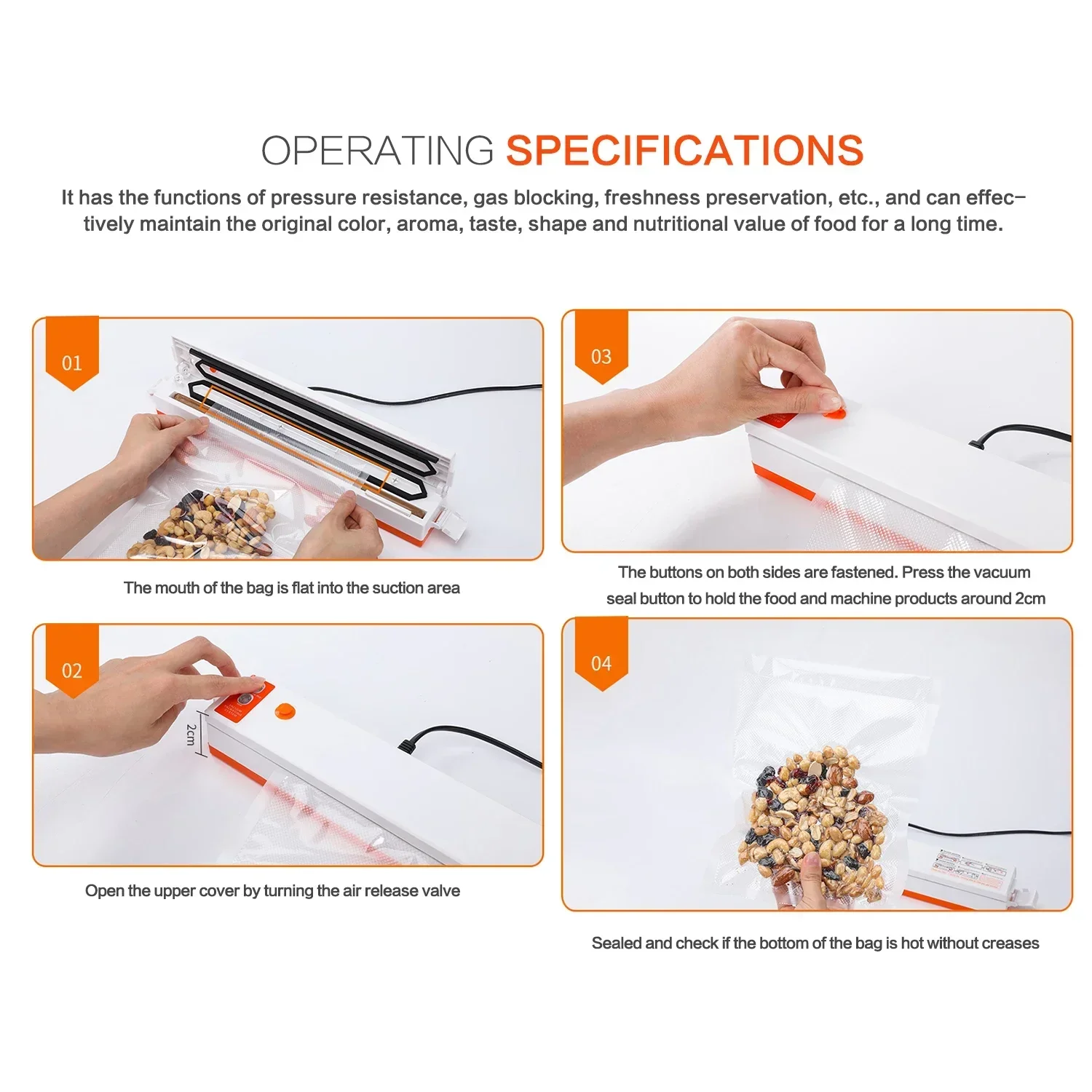 OPERATING SPECIFICATIONS

It has the functions of pressure resistance, gas blocking, freshness preservation, etc., and can effectively maintain the original color, aroma, taste, shape and nutritional value of food for a long time.

01

The mouth of the bag is flat into the suction area

02

2cm

Open the upper cover by turning the air release valve

03

The buttons on both sides are fastened. Press the vacuum seal button to hold the food and machine products around 2cm

04

Sealed and check if the bottom of the bag is hot without creases