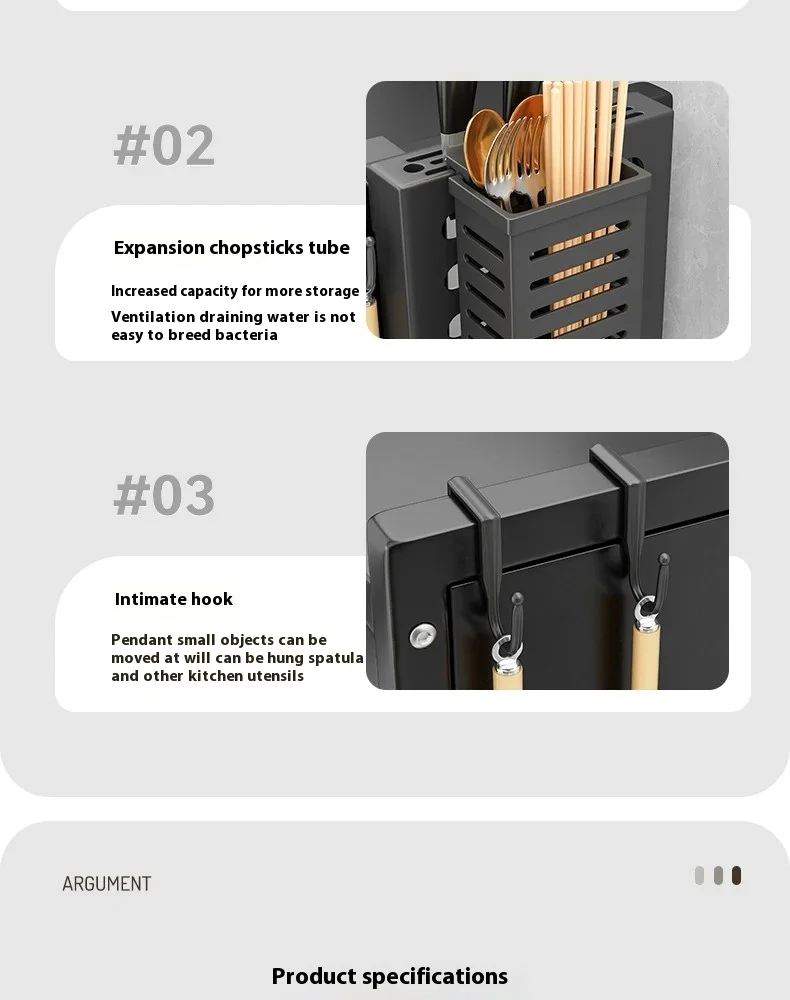 #02

Expansion chopsticks tube

Increased capacity for more storage

Ventilation draining water is not easy to breed bacteria

#03

Intimate hook

Pendant small objects can be moved at will can be hung spatula and other kitchen utensils

ARGUMENT

Product specifications