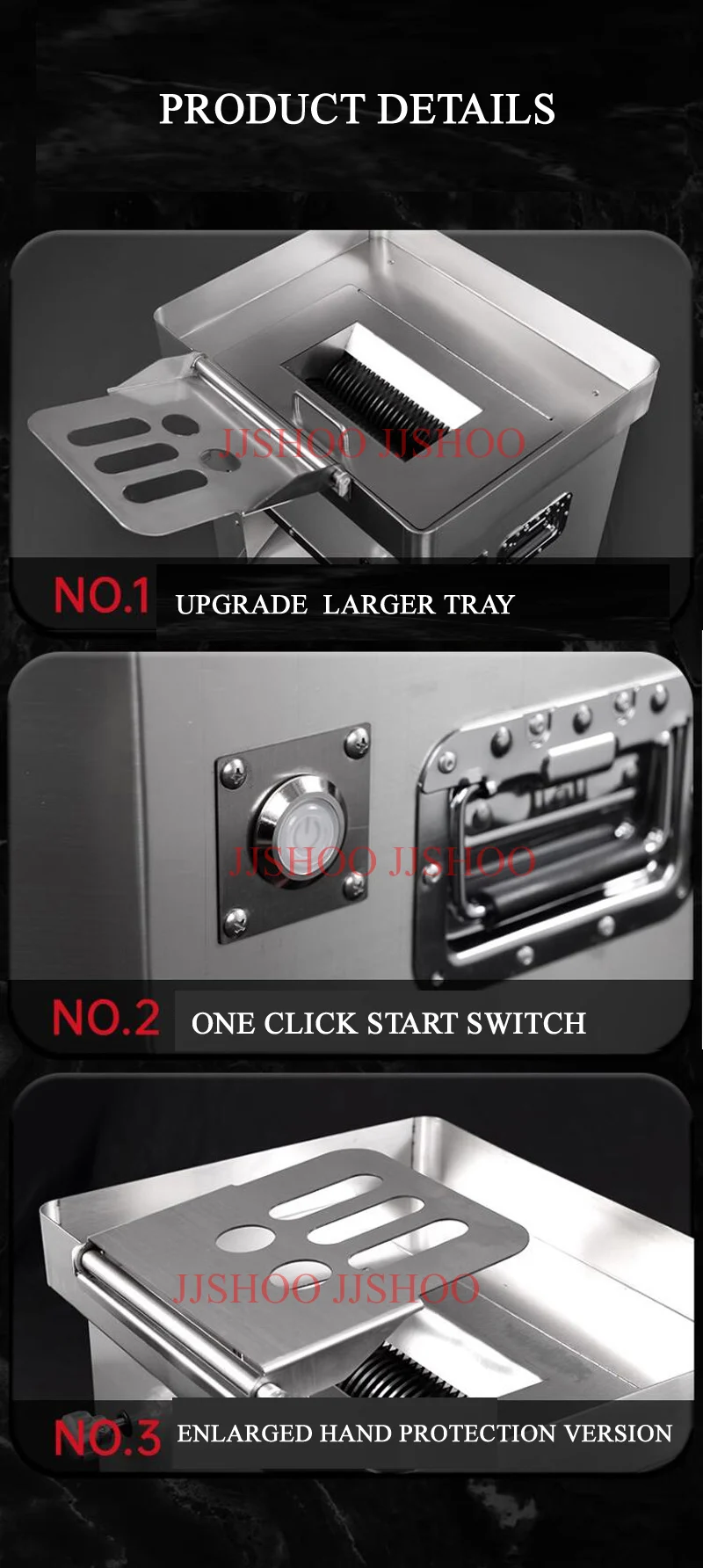 PRODUCT DETAILS

JJSHOO JJSHOO

NO.1 UPGRADE LARGER TRAY

JJSHOO JJSHOO

NO.2 ONE CLICK START SWITCH

JJSHOO JJSHOO

NO.3 ENLARGED HAND PROTECTION VERSION