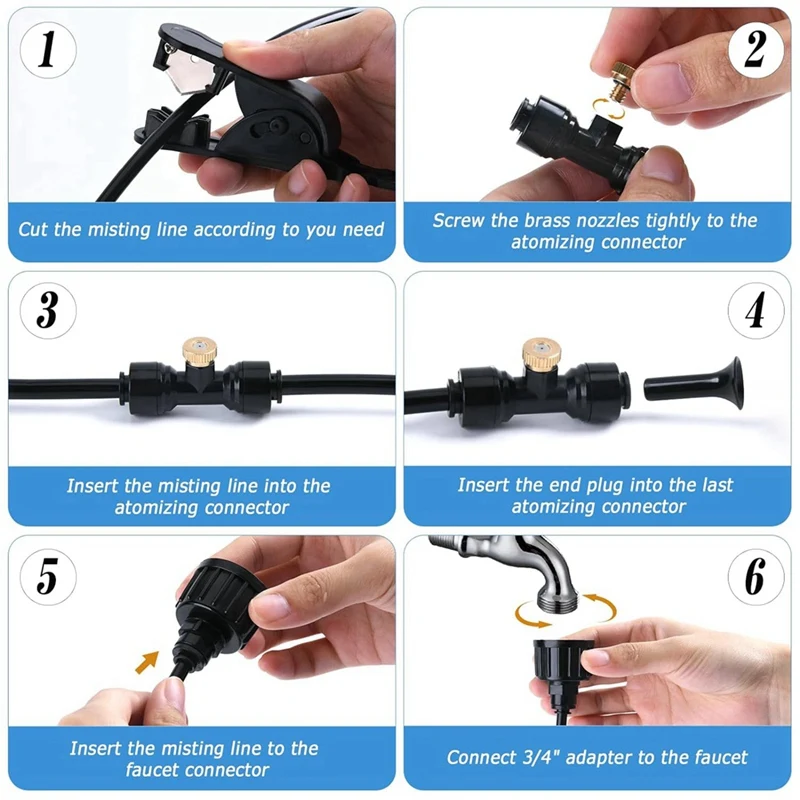 1

Cut the misting line according to you need

2

Screw the brass nozzles tightly to the atomizing connector

3

Insert the misting line into the atomizing connector

4

Insert the end plug into the last atomizing connector

5

Insert the misting line to the faucet connector

6

Connect 3/4" adapter to the faucet