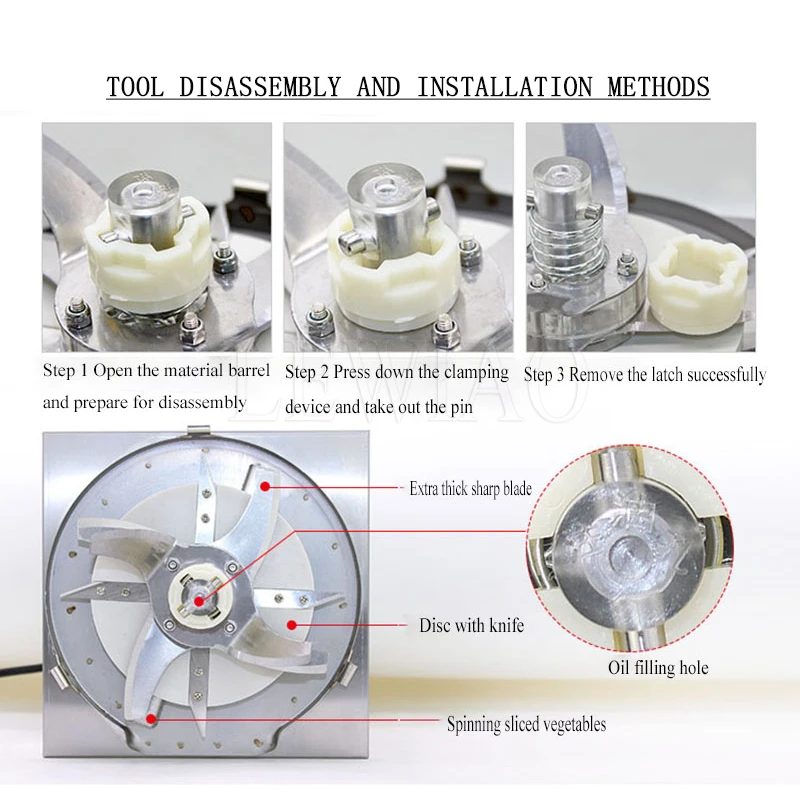 TOOL DISASSEMBLY AND INSTALLATION METHODS

Step 1 Open the material barrel and prepare for disassembly

Step 2 Press down the clamping device and take out the pin

Step 3 Remove the latch successfully

LEWIAO

Extra thick sharp blade

Disc with knife

Oil filling hole

Spinning sliced vegetables