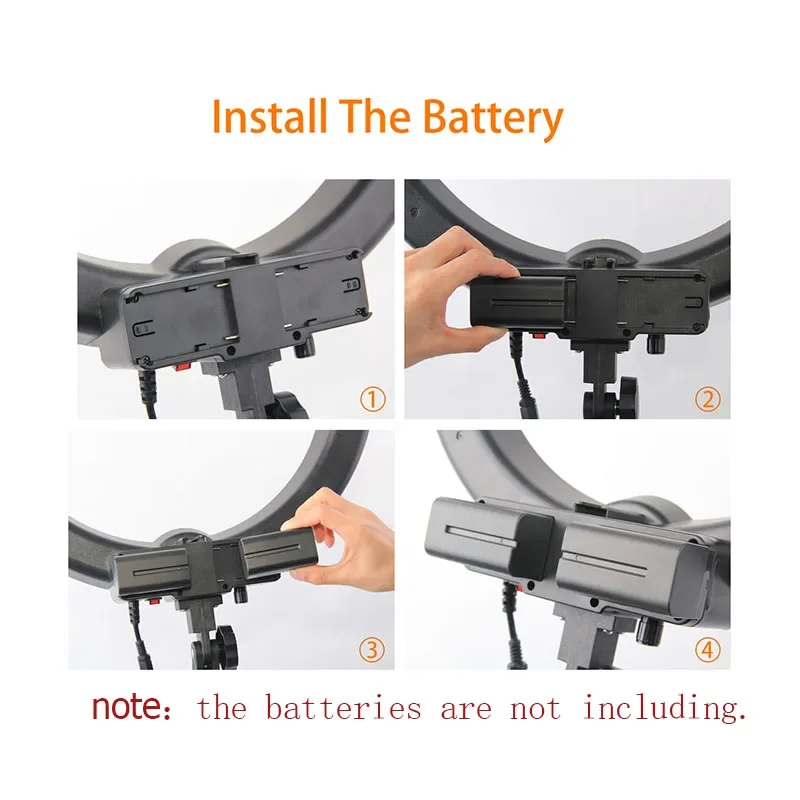 Install The Battery

①

②

③

④

note： the batteries are not including.