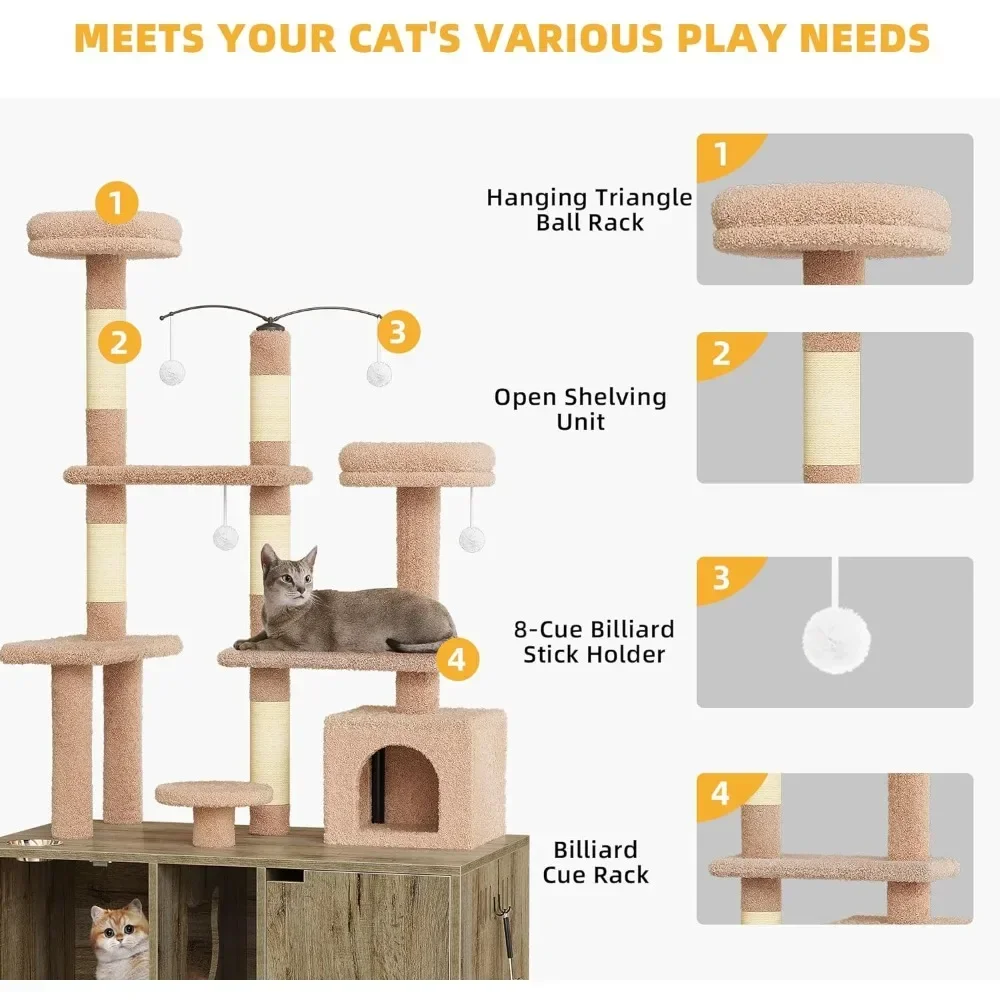 MEETS YOUR CAT'S VARIOUS PLAY NEEDS

1

2

3

4

1

Hanging Triangle Ball Rack

2

Open Shelving Unit

3

8-Cue Billiard Stick Holder

4

Billiard Cue Rack