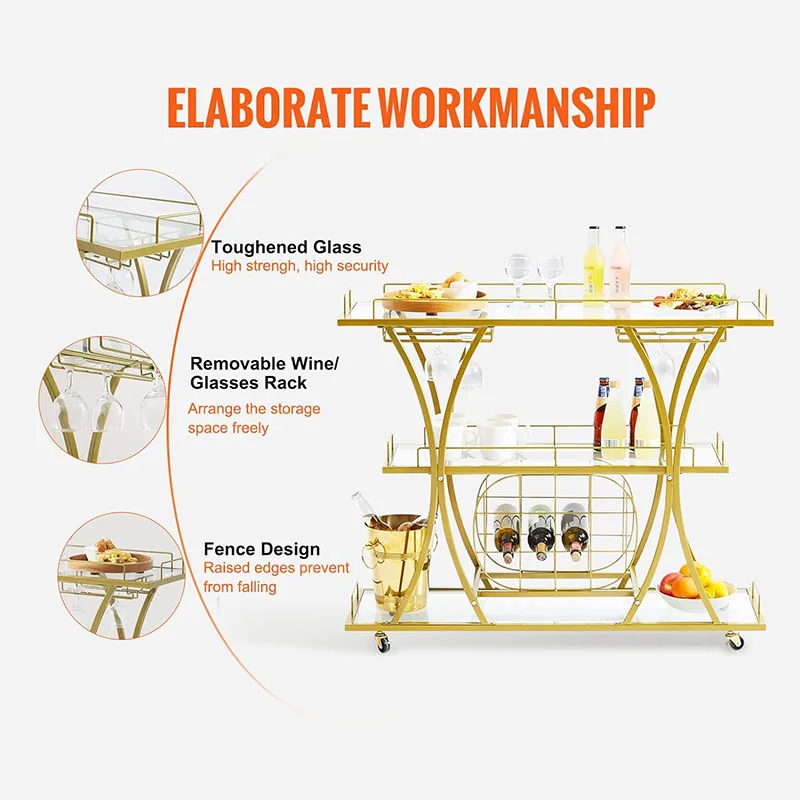 ELABORATE WORKMANSHIP

Toughened Glass
High strengh, high security

Removable Wine/ Glasses Rack
Arrange the storage space freely

Fence Design
Raised edges prevent from falling