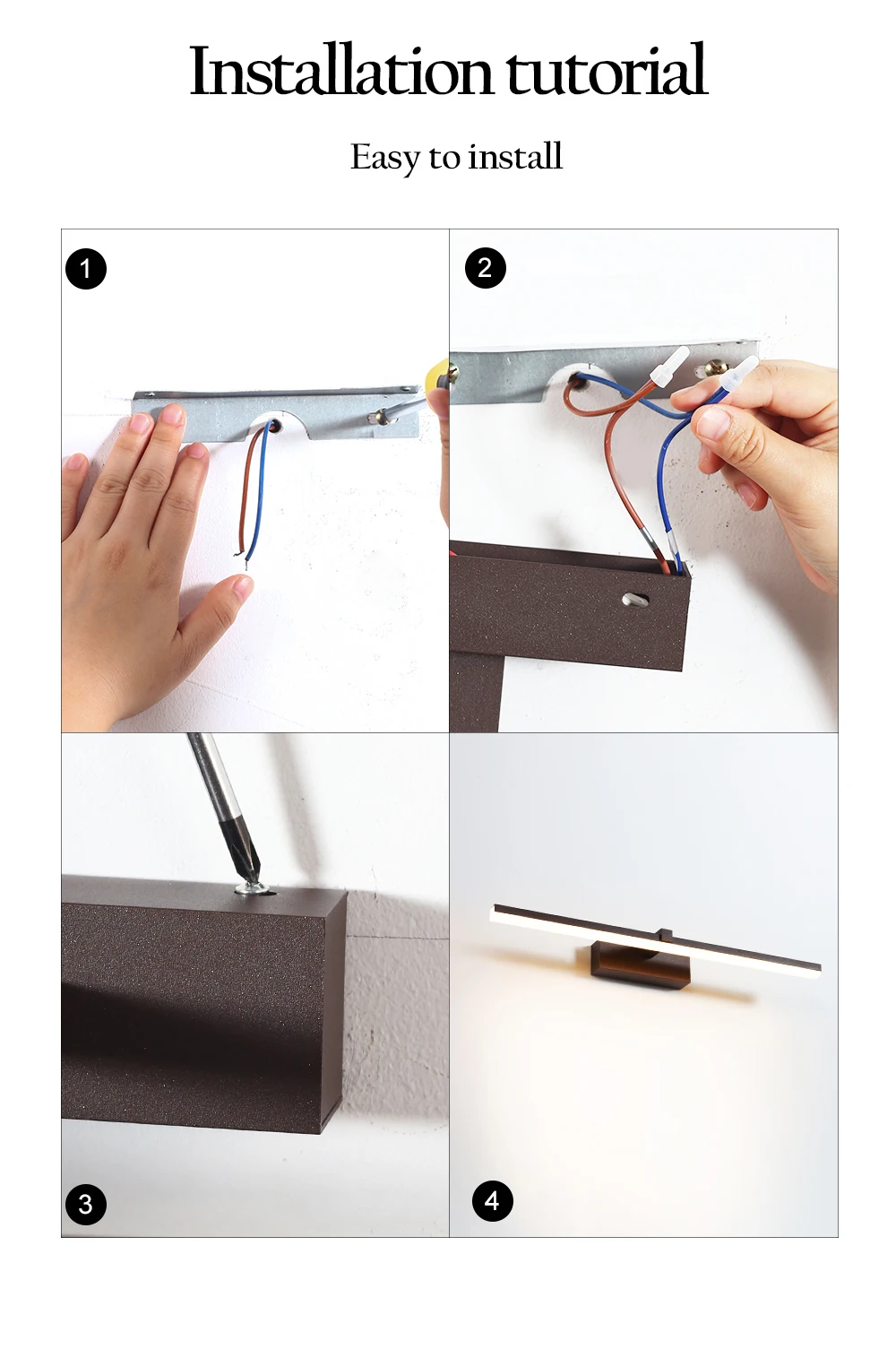 Installation tutorial

Easy to install

1

2

3

4