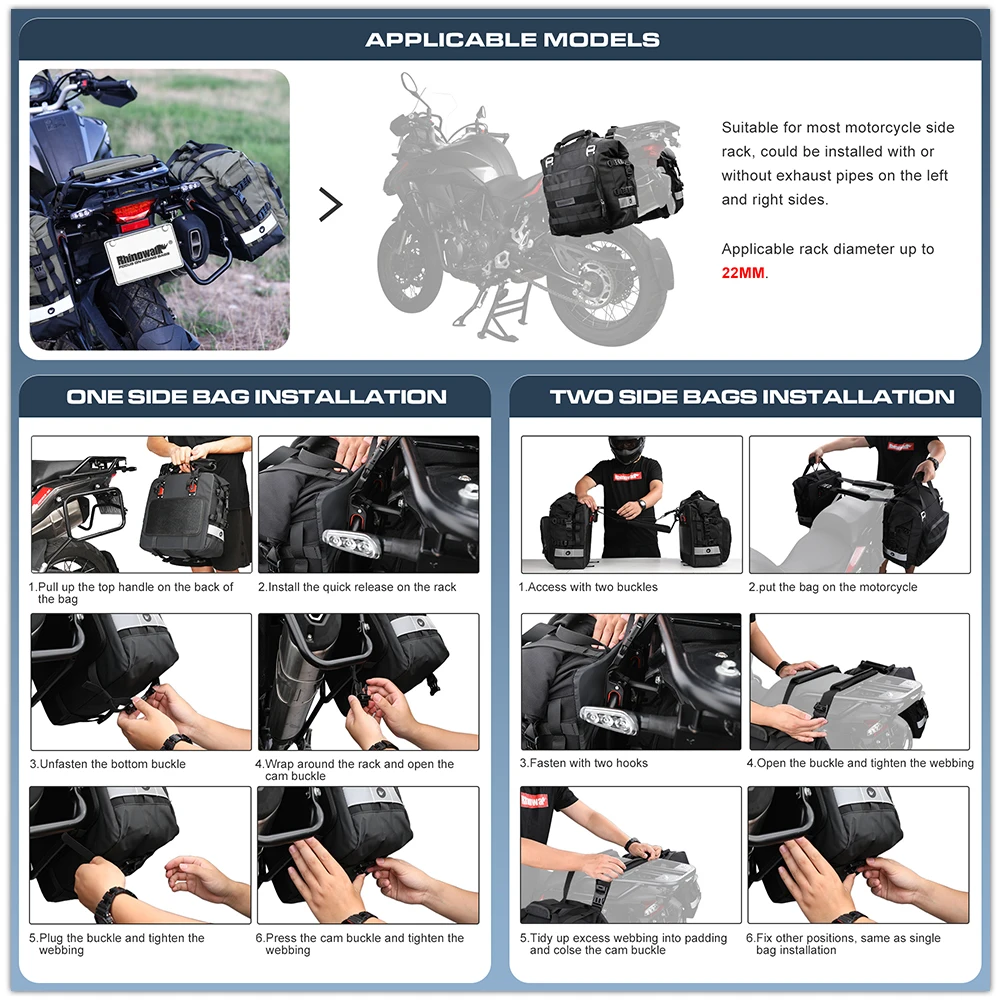 APPLICABLE MODELS

Rhinowalk

Suitable for most motorcycle side rack, could be installed with or without exhaust pipes on the left and right sides.

Applicable rack diameter up to 22MM.

ONE SIDE BAG INSTALLATION

1.Pull up the top handle on the back of the bag

2.Install the quick release on the rack

3.Unfasten the bottom buckle

4.Wrap around the rack and open the cam buckle

5.Plug the buckle and tighten the webbing

6.Press the cam buckle and tighten the webbing

TWO SIDE BAGS INSTALLATION

1.Access with two buckles

2.put the bag on the motorcycle

3.Fasten with two hooks

4.Open the buckle and tighten the webbing

5.Tidy up excess webbing into padding and colse the cam buckle

6.Fix other positions, same as single bag installation