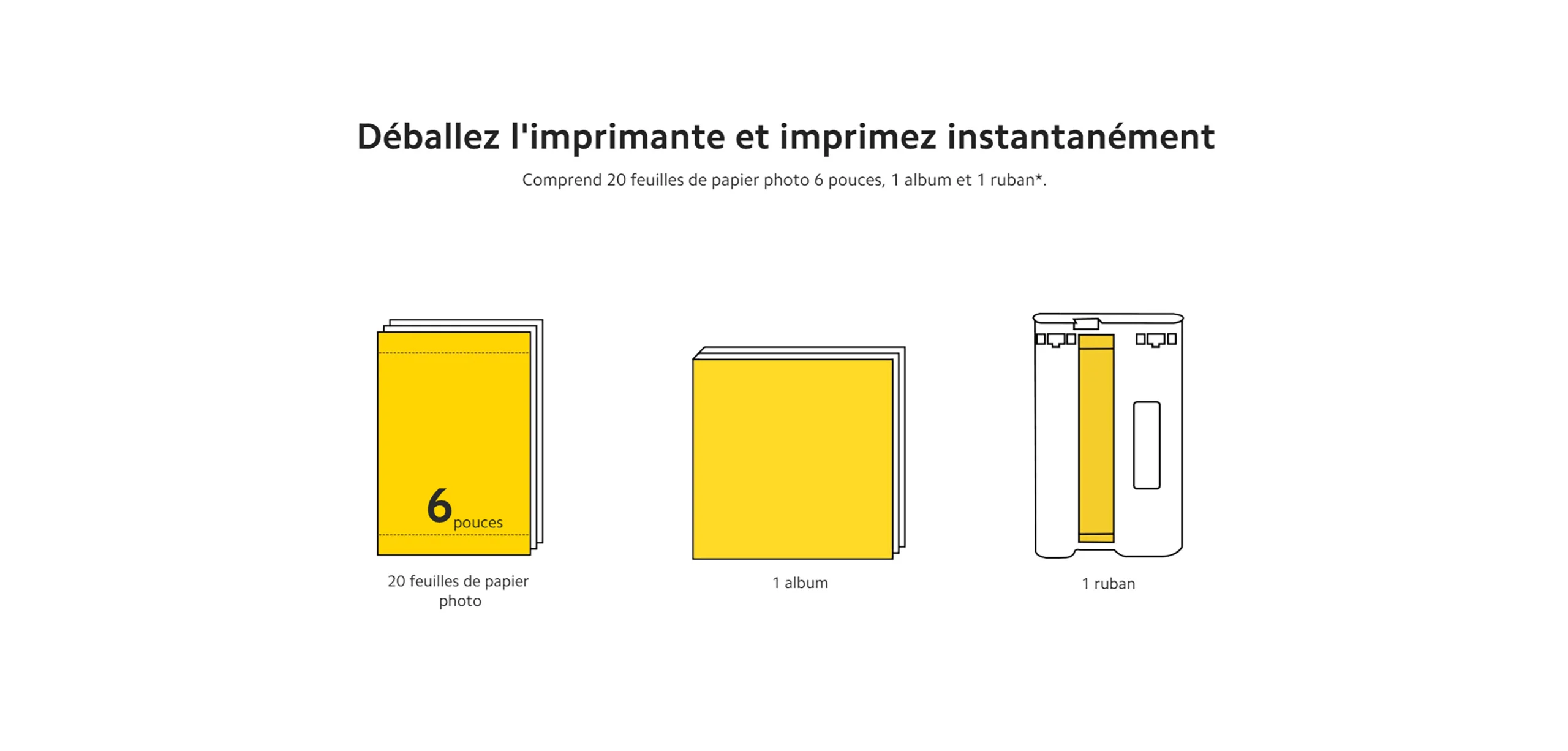 Déballez l'imprimante et imprimez instantanément

Comprend 20 feuilles de papier photo 6 pouces, 1 album et 1 ruban*.

6 pouces

20 feuilles de papier photo

1 album

1 ruban