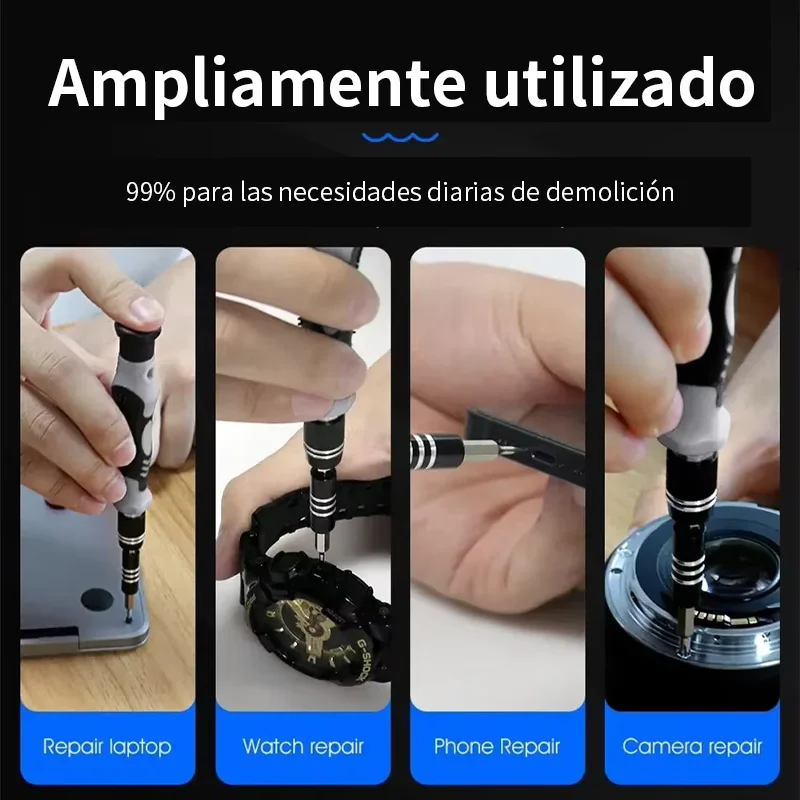 Ampliamente utilizado

99% para las necesidades diarias de demolición

G-SHOCK

Repair laptop

Watch repair

Phone Repair

Camera repair