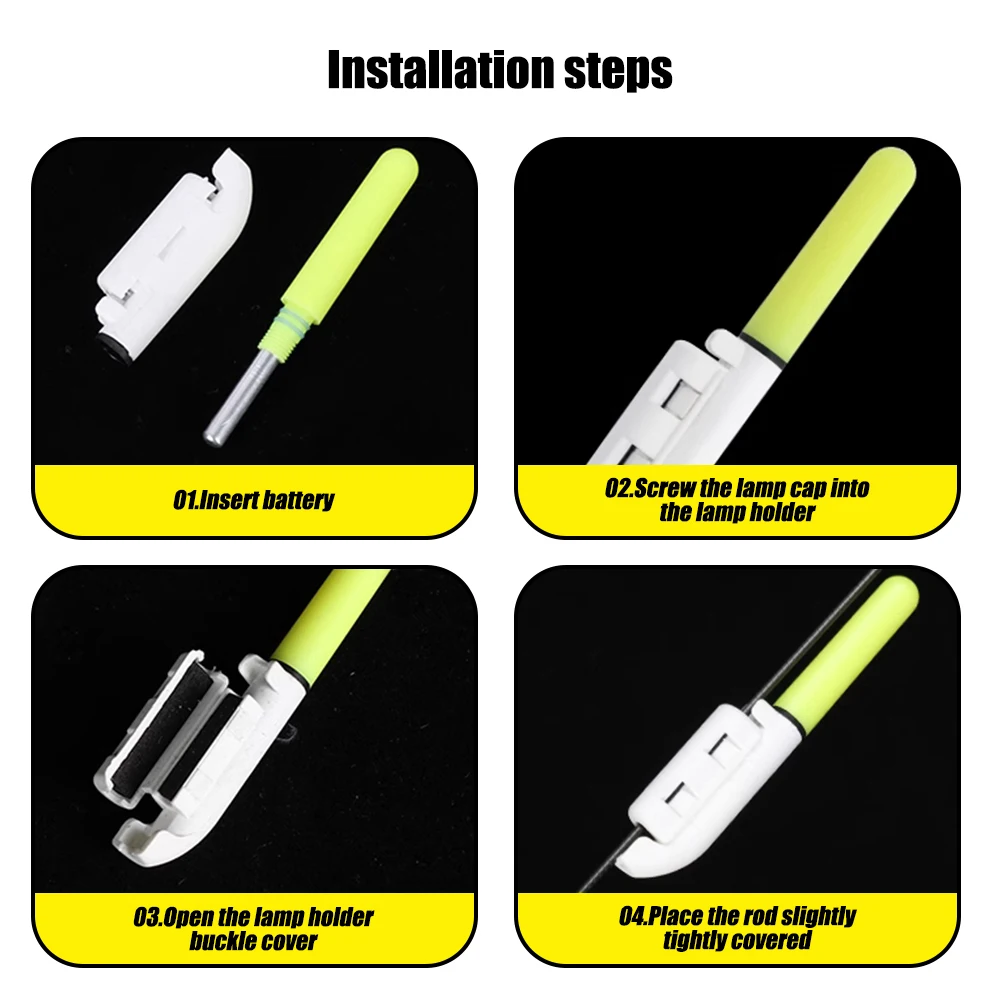 Installation steps

01.Insert battery

02.Screw the lamp cap into the lamp holder

03.Open the lamp holder buckle cover

04.Place the rod slightly tightly covered